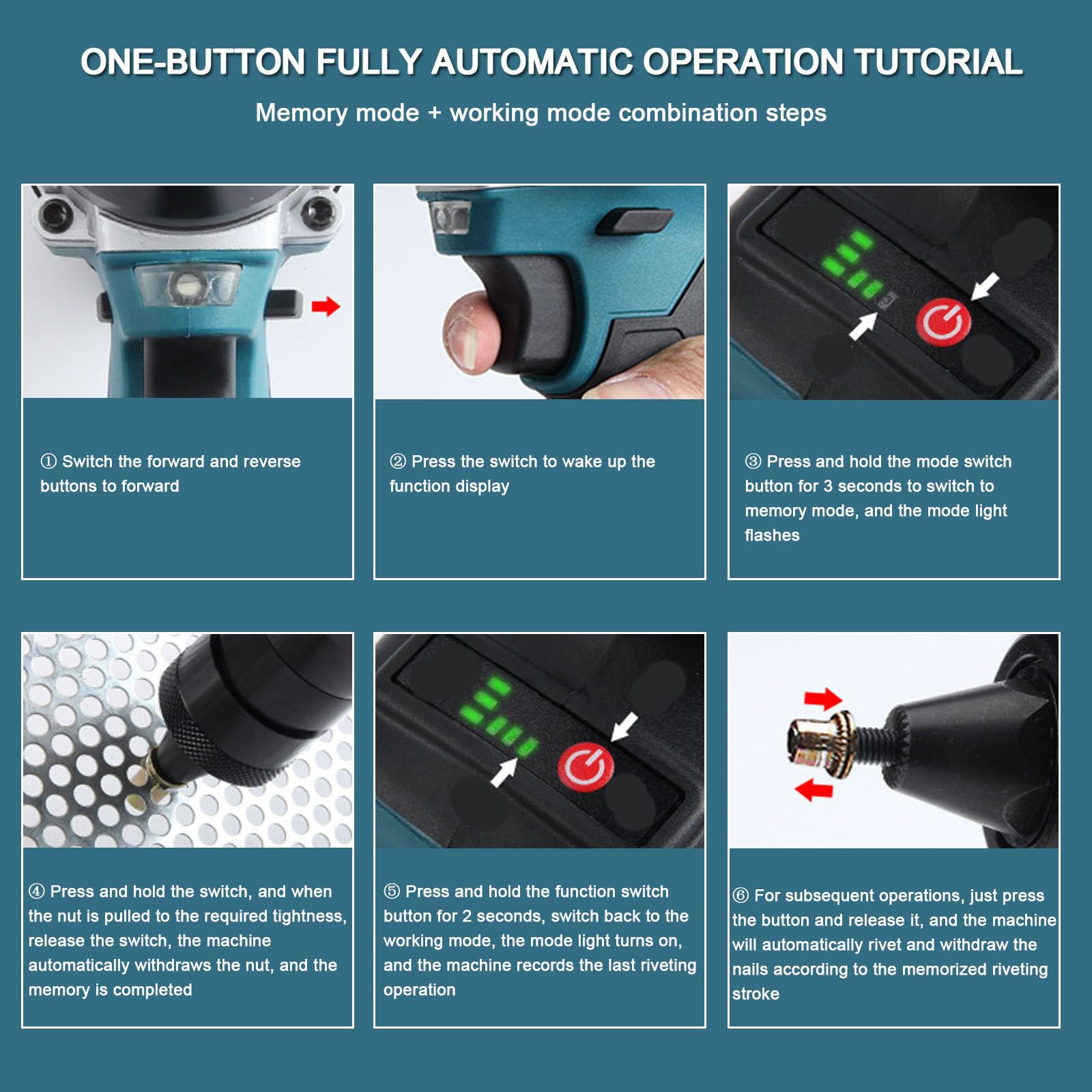 ONE-BUTTON FULLY AUTOMATIC OPERATION TUTORIAL

Memory mode + working mode combination steps

① Switch the forward and reverse buttons to forward

② Press the switch to wake up the function display

③ Press and hold the mode switch button for 3 seconds to switch to memory mode, and the mode light flashes

④ Press and hold the switch, and when the nut is pulled to the required tightness, release the switch, the machine automatically withdraws the nut, and the memory is completed

⑤ Press and hold the function switch button for 2 seconds, switch back to the working mode, the mode light turns on, and the machine records the last riveting operation

⑥ For subsequent operations, just press the button and release it, and the machine will automatically rivet and withdraw the nails according to the memorized riveting stroke