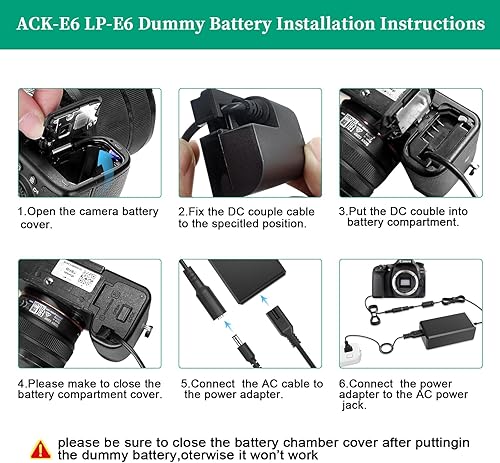 ACK-E6 LP-E6 Dummy Battery Installation Instructions

1.Open the camera battery cover.

2.Fix the DC couple cable to the specitled position.

3.Put the DC couble into battery compartment.

4.Please make to close the battery compartment cover.

5.Connect the AC cable to the power adapter.

6.Connect the power adapter to the AC power jack.

please be sure to close the battery chamber cover after puttingin the dummy battery,oterwise it won't work