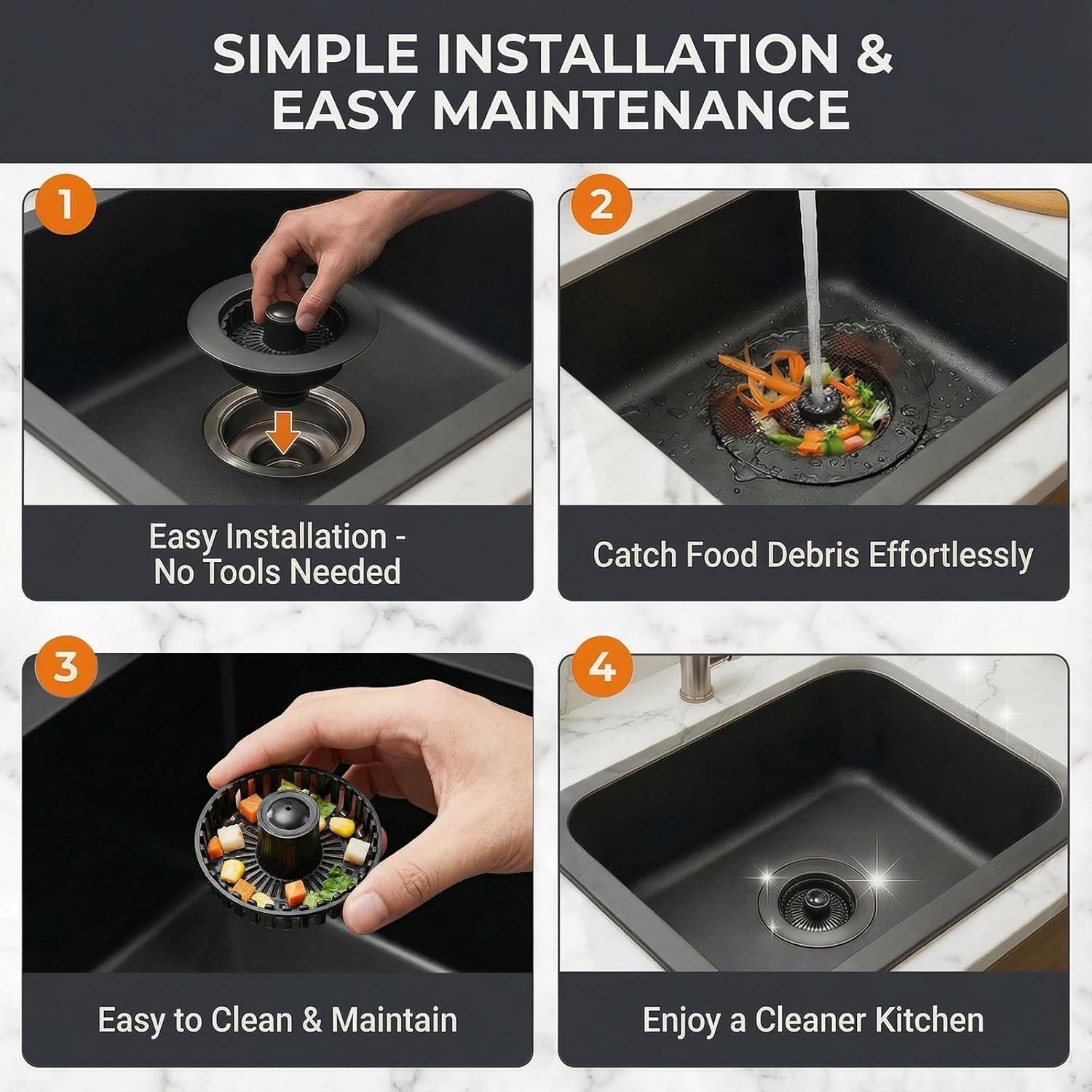 SIMPLE INSTALLATION & EASY MAINTENANCE

1

Easy Installation - No Tools Needed

2

Catch Food Debris Effortlessly

3

Easy to Clean & Maintain

4

Enjoy a Cleaner Kitchen