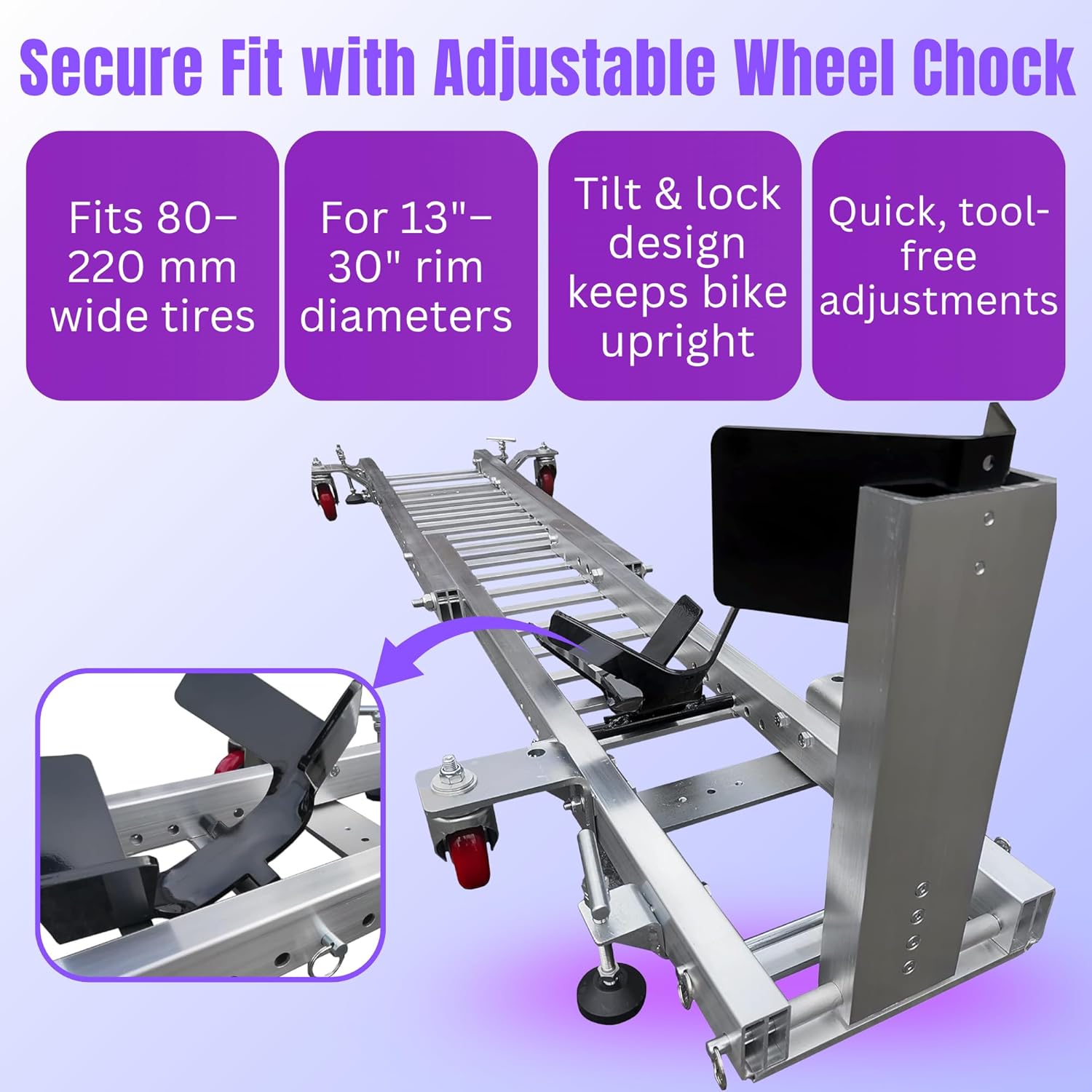 Secure Fit with Adjustable Wheel Chock

Fits 80–220 mm wide tires

For 13"–30" rim diameters

Tilt & lock design keeps bike upright

Quick, tool-free adjustments