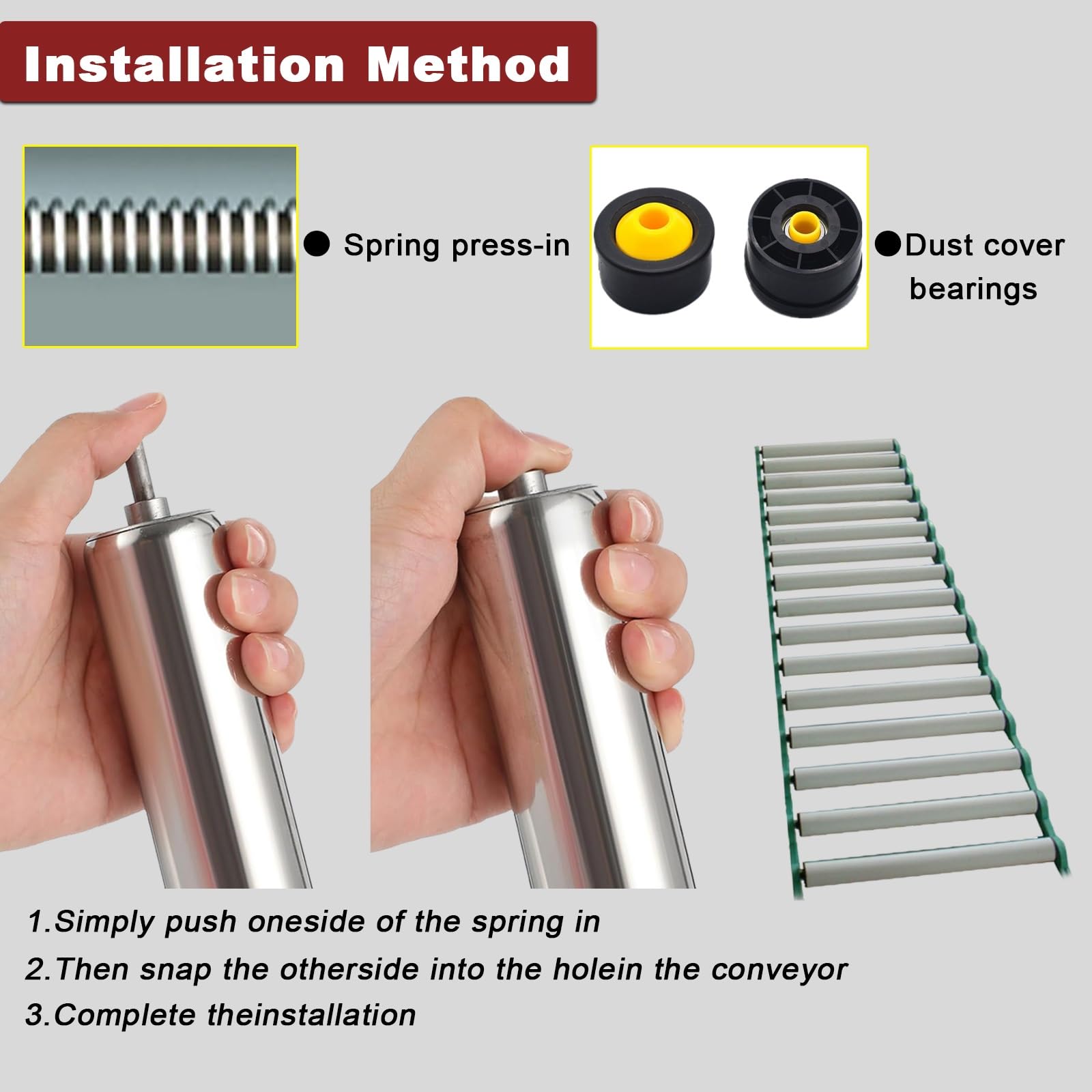 Installation Method

● Spring press-in

●Dust cover bearings

1.Simply push oneside of the spring in

2.Then snap the otherside into the holein the conveyor

3.Complete theinstallation