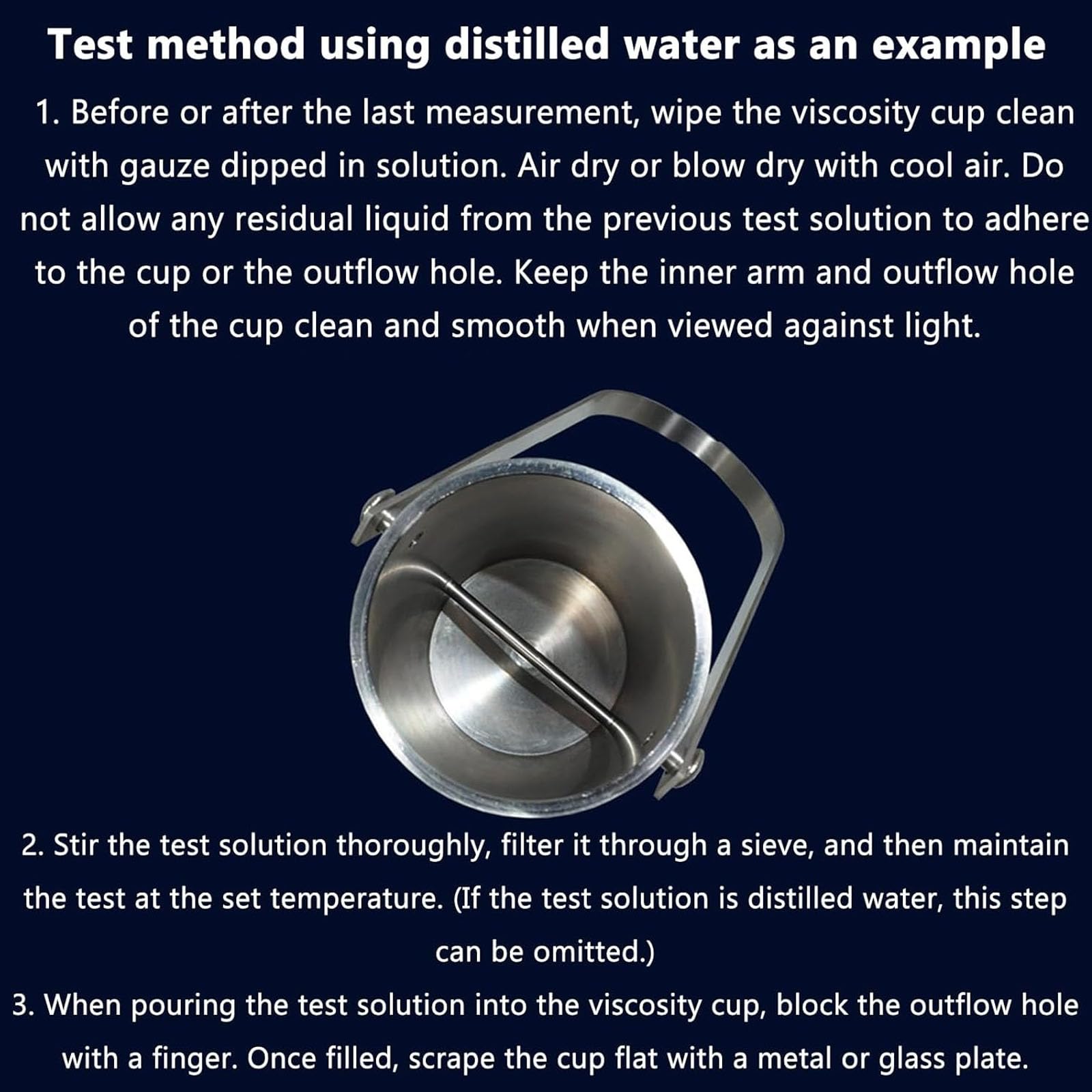 Test method using distilled water as an example

1. Before or after the last measurement, wipe the viscosity cup clean with gauze dipped in solution. Air dry or blow dry with cool air. Do not allow any residual liquid from the previous test solution to adhere to the cup or the outflow hole. Keep the inner arm and outflow hole of the cup clean and smooth when viewed against light.

2. Stir the test solution thoroughly, filter it through a sieve, and then maintain the test at the set temperature. (If the test solution is distilled water, this step can be omitted.)

3. When pouring the test solution into the viscosity cup, block the outflow hole with a finger. Once filled, scrape the cup flat with a metal or glass plate.