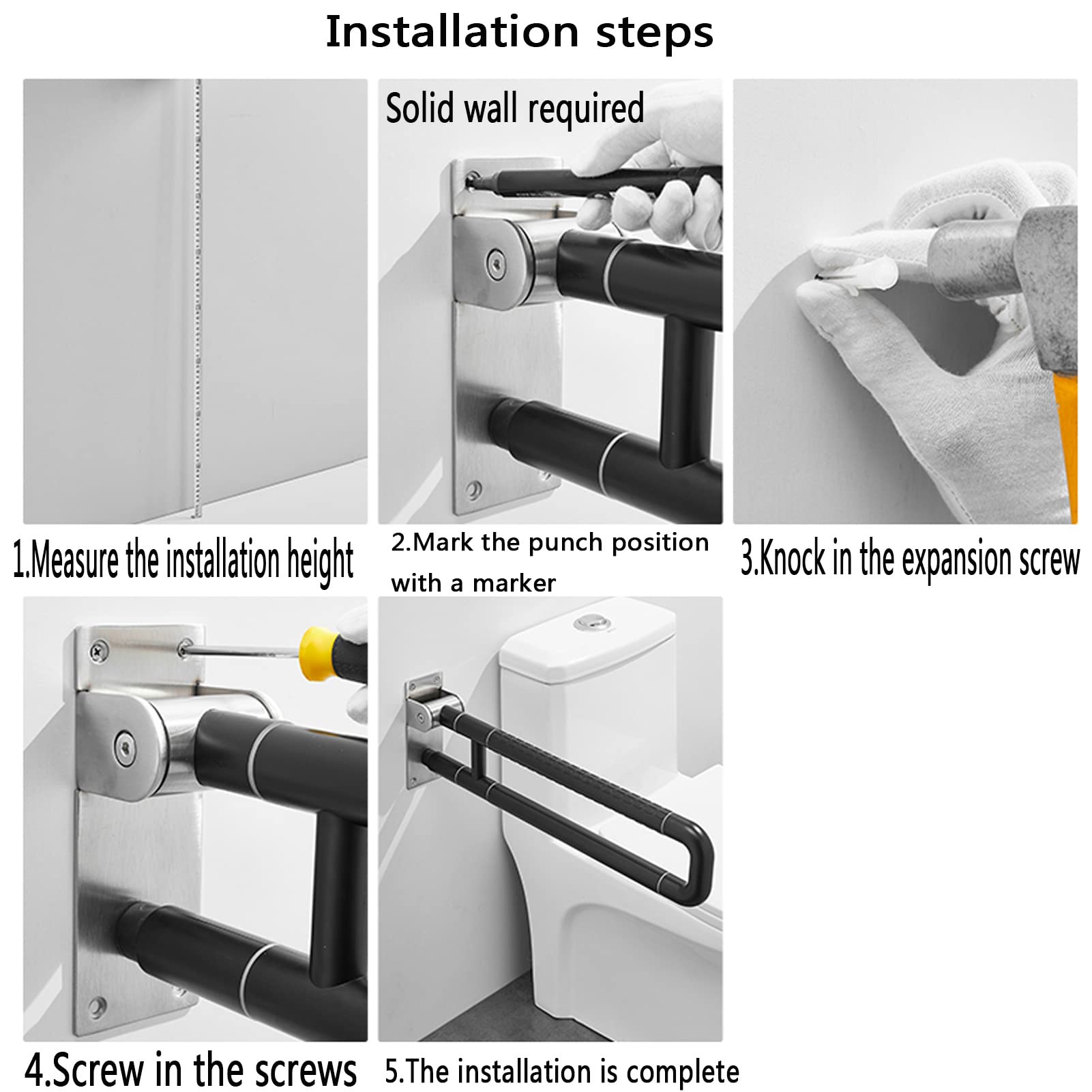 Installation steps

Solid wall required

1.Measure the installation height

2.Mark the punch position with a marker

3.Knock in the expansion screw

4.Screw in the screws

5.The installation is complete