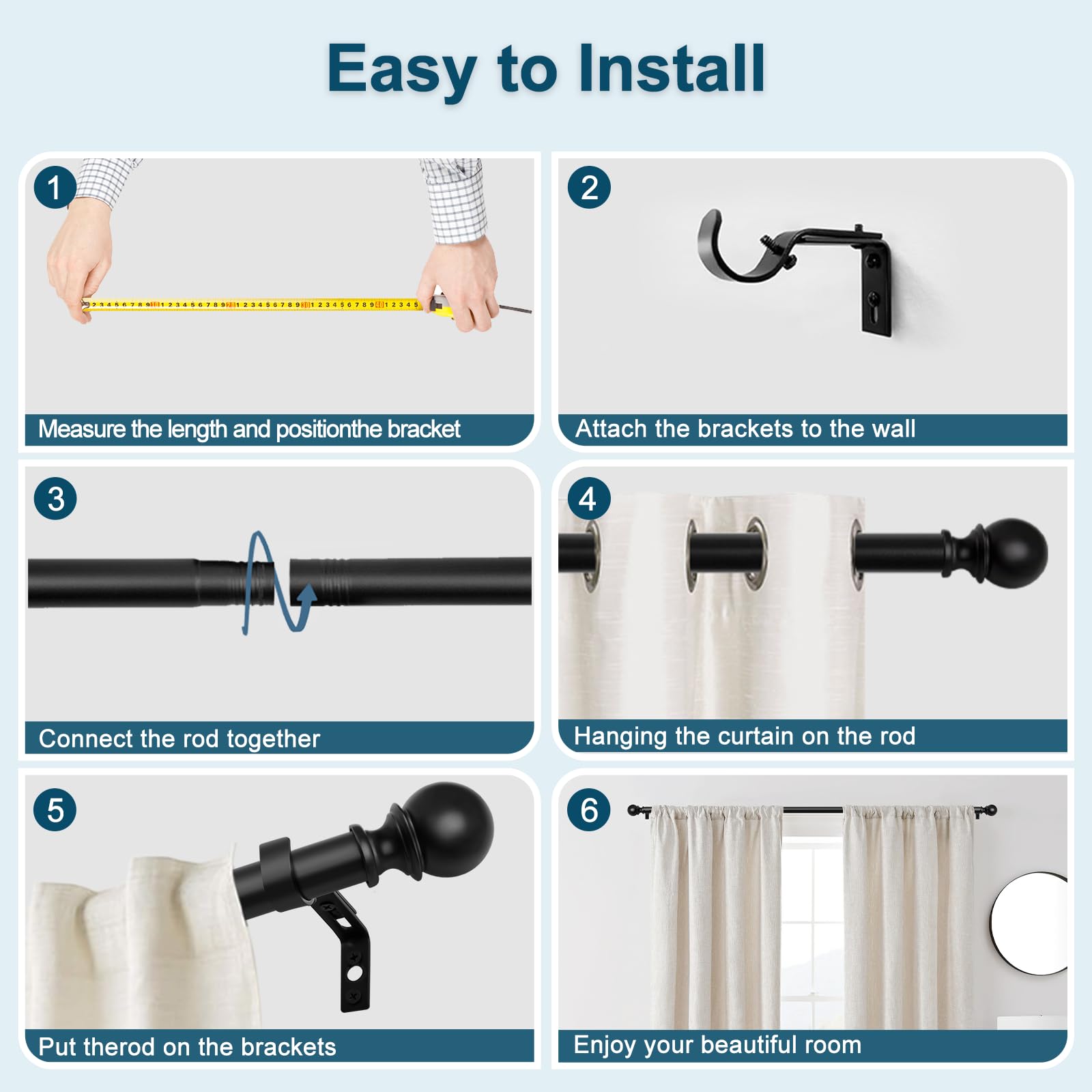 Easy to Install

1

Measure the length and positionthe bracket

2

Attach the brackets to the wall

3

Connect the rod together

4

Hanging the curtain on the rod

5

Put therod on the brackets

6

Enjoy your beautiful room