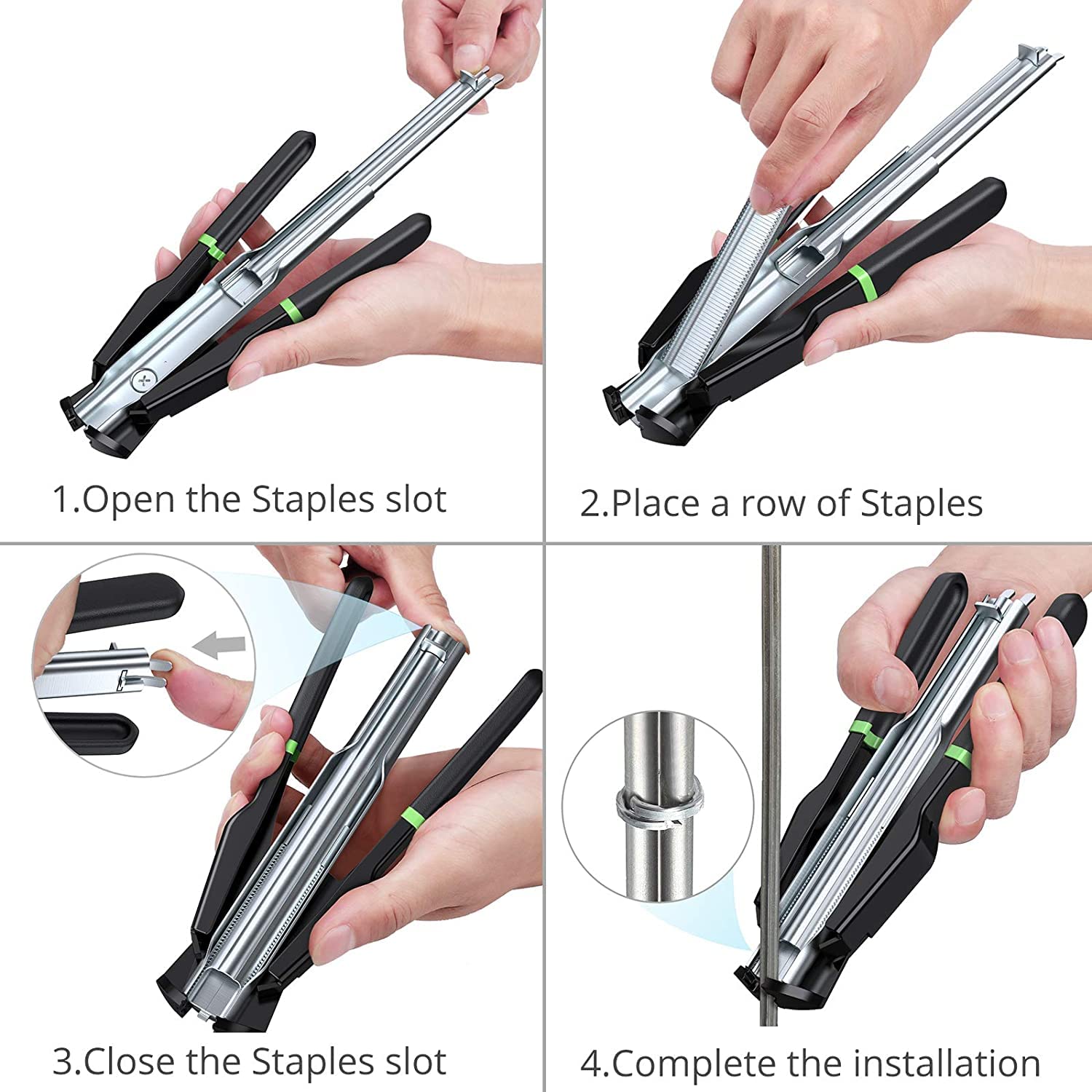 1.Open the Staples slot

2.Place a row of Staples

3.Close the Staples slot

4.Complete the installation