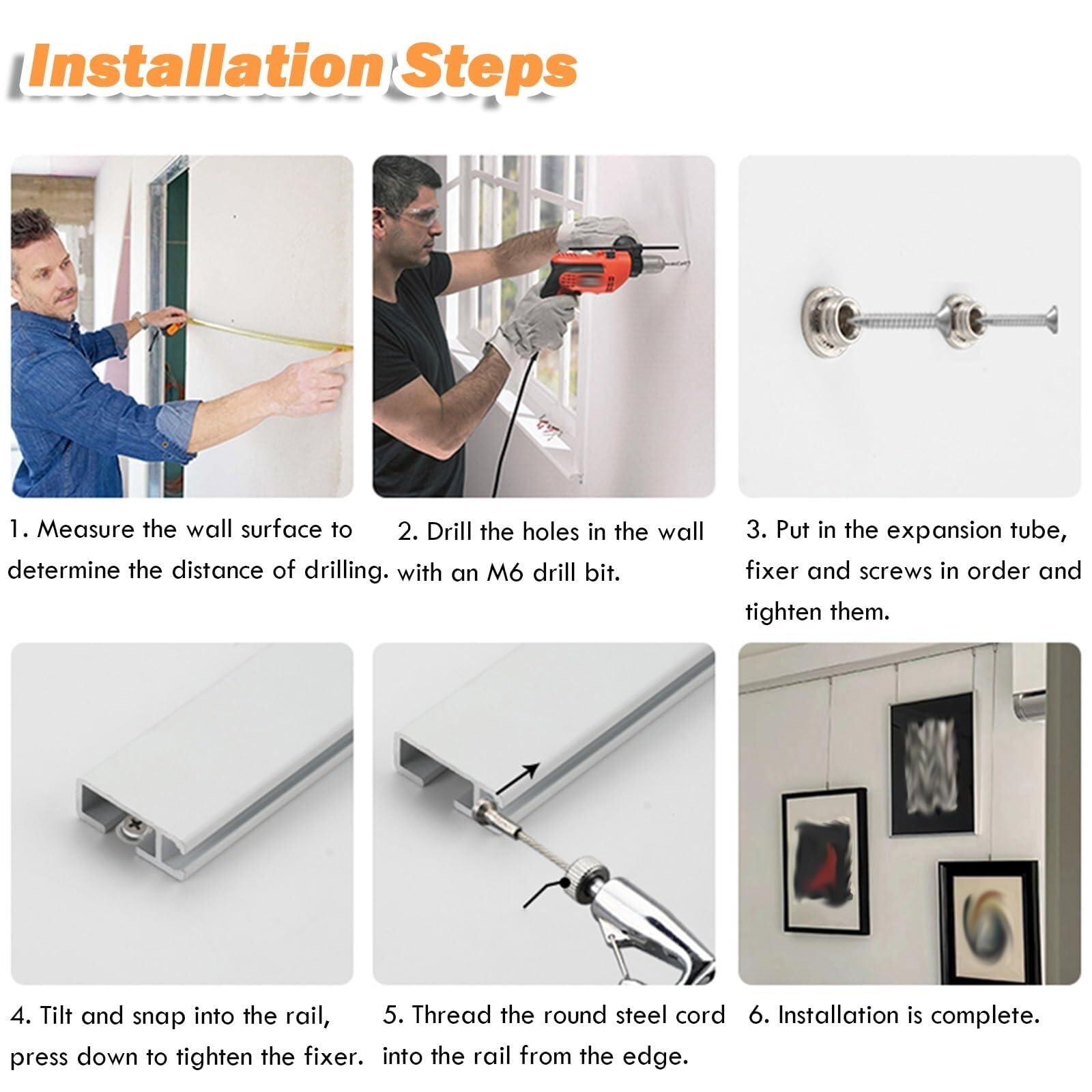 Installation Steps

1. Measure the wall surface to determine the distance of drilling.

2. Drill the holes in the wall with an M6 drill bit.

3. Put in the expansion tube, fixer and screws in order and tighten them.

4. Tilt and snap into the rail, press down to tighten the fixer.

5. Thread the round steel cord into the rail from the edge.

6. Installation is complete.