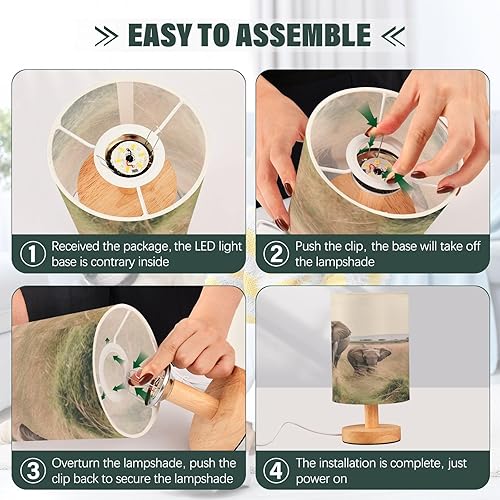 EASY TO ASSEMBLE

1 Received the package, the LED light base is contrary inside

2 Push the clip, the base will take off the lampshade

3 Overturn the lampshade, push the clip back to secure the lampshade

4 The installation is complete, just power on