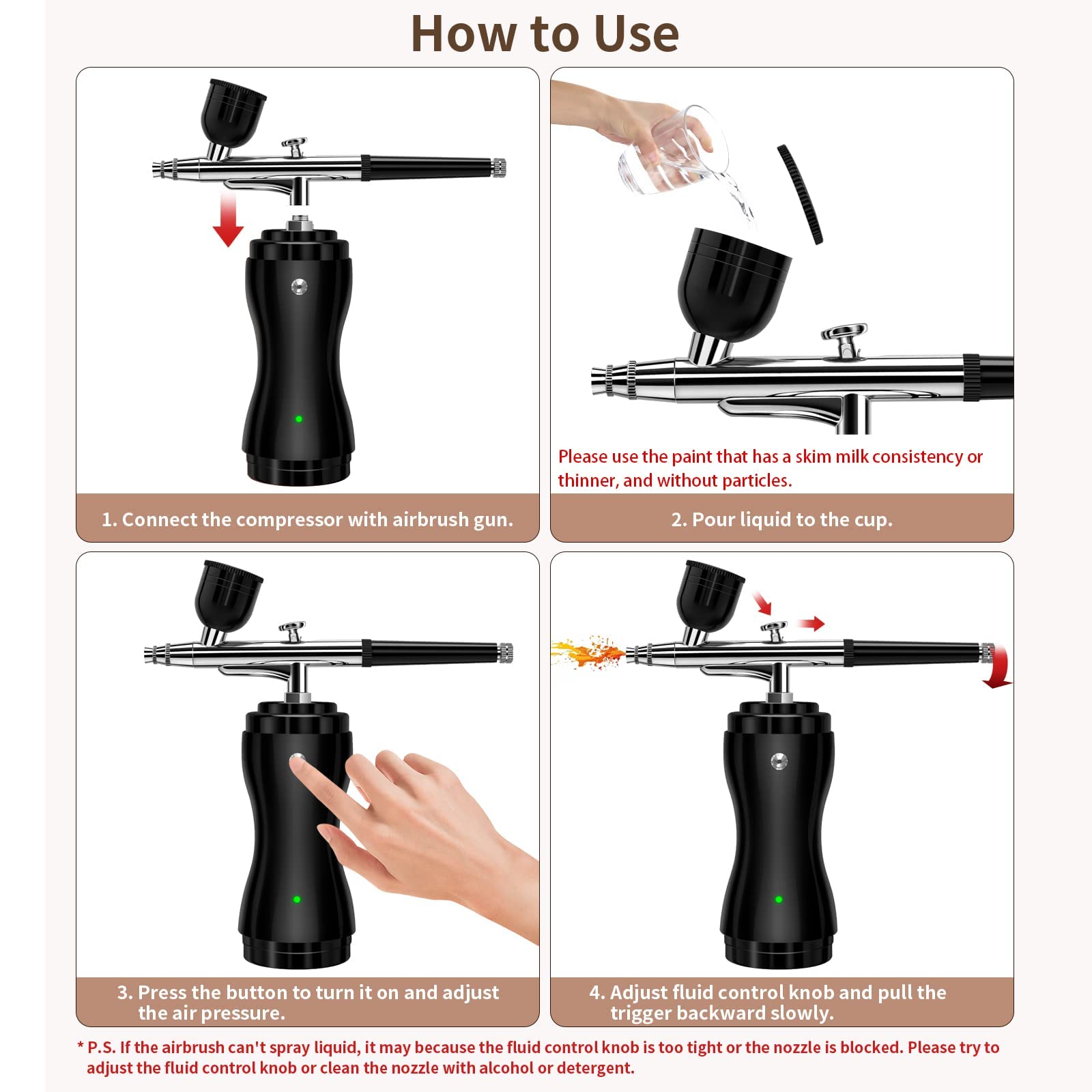 How to Use

1. Connect the compressor with airbrush gun.

Please use the paint that has a skim milk consistency or thinner, and without particles.

2. Pour liquid to the cup.

3. Press the button to turn it on and adjust the air pressure.

4. Adjust fluid control knob and pull the trigger backward slowly.

* P.S. If the airbrush can't spray liquid, it may because the fluid control knob is too tight or the nozzle is blocked. Please try to adjust the fluid control knob or clean the nozzle with alcohol or detergent.