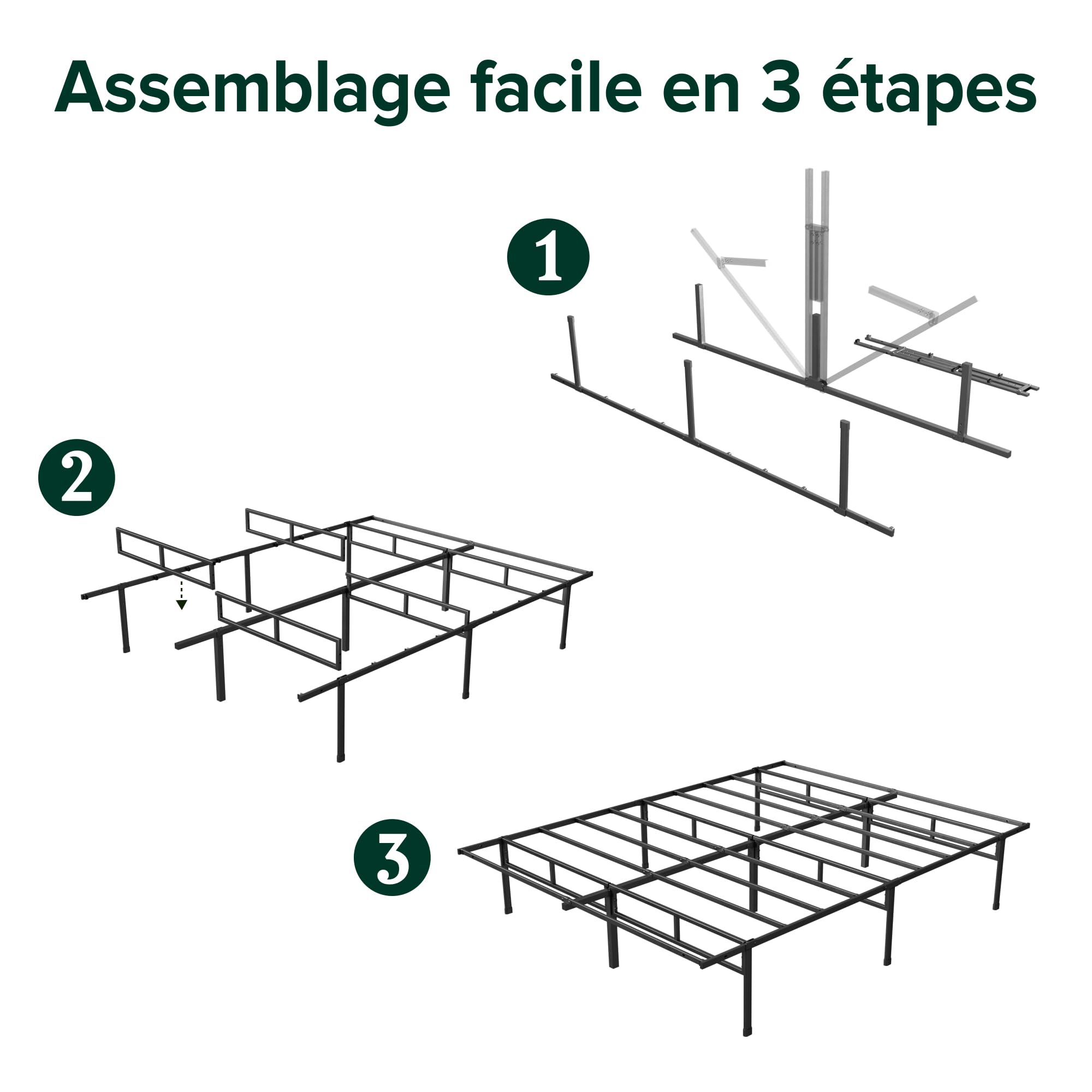 Assemblage facile en 3 étapes

1

2

3