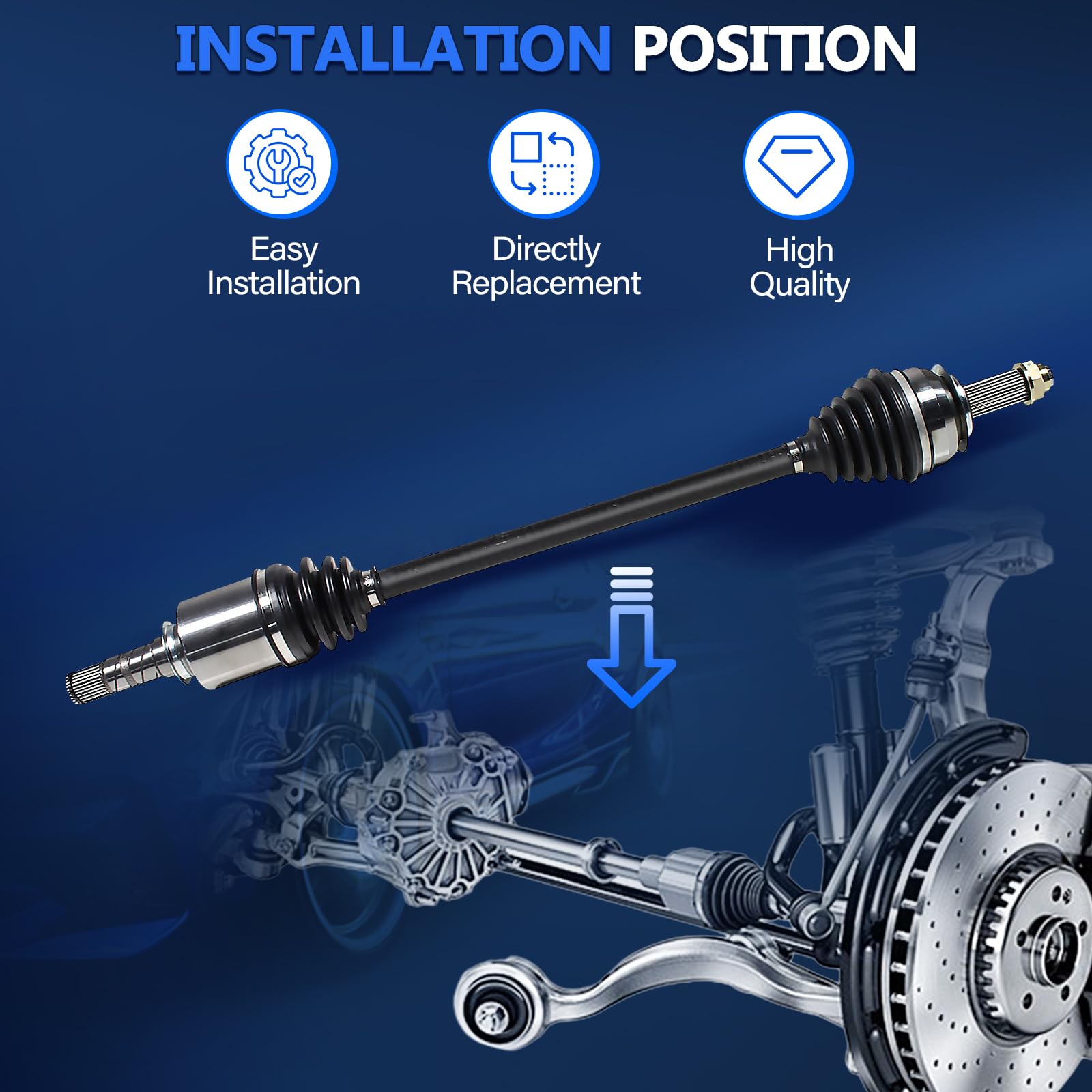 INSTALLATION POSITION

Easy Installation

Directly Replacement

High Quality