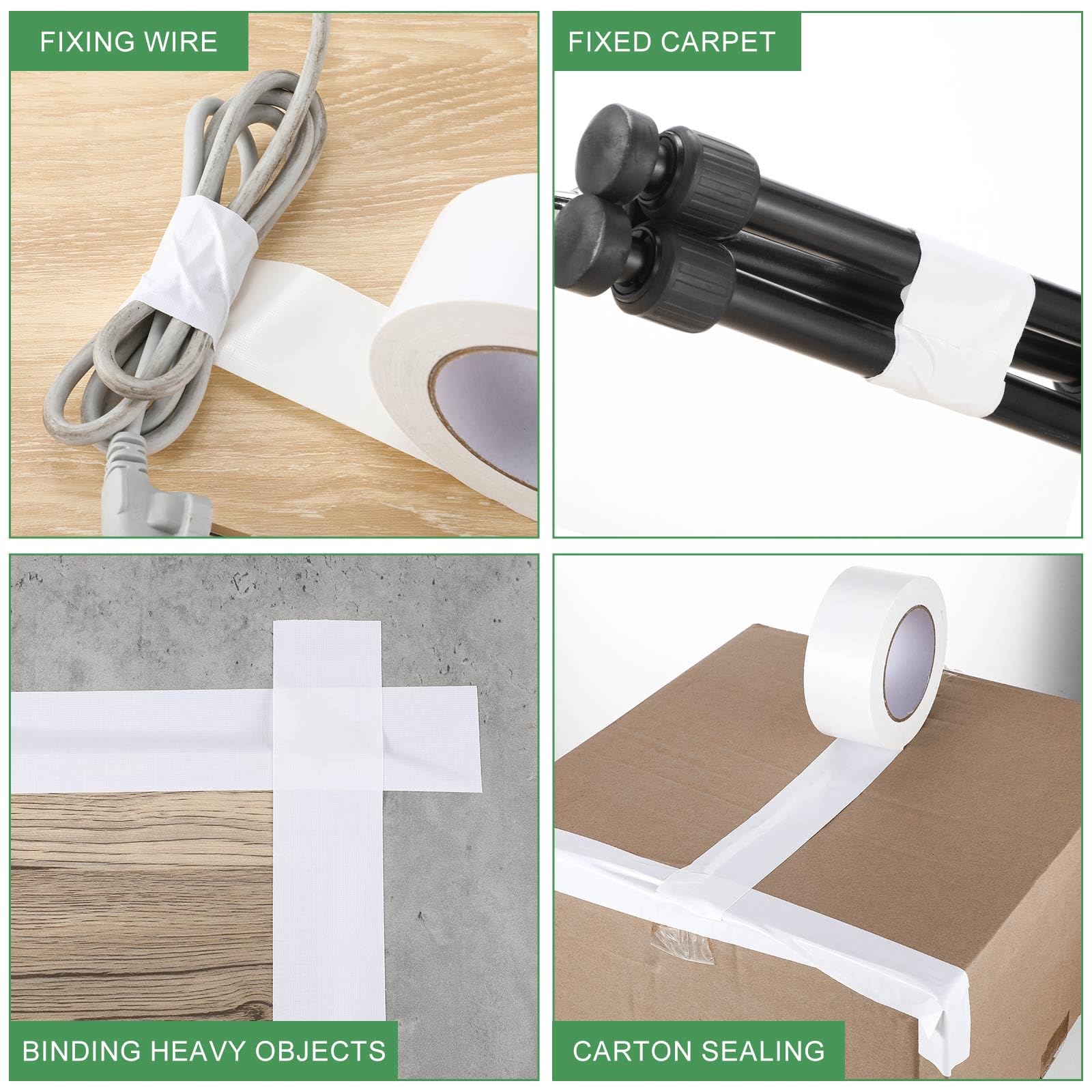 FIXING WIRE

FIXED CARPET

BINDING HEAVY OBJECTS

CARTON SEALING