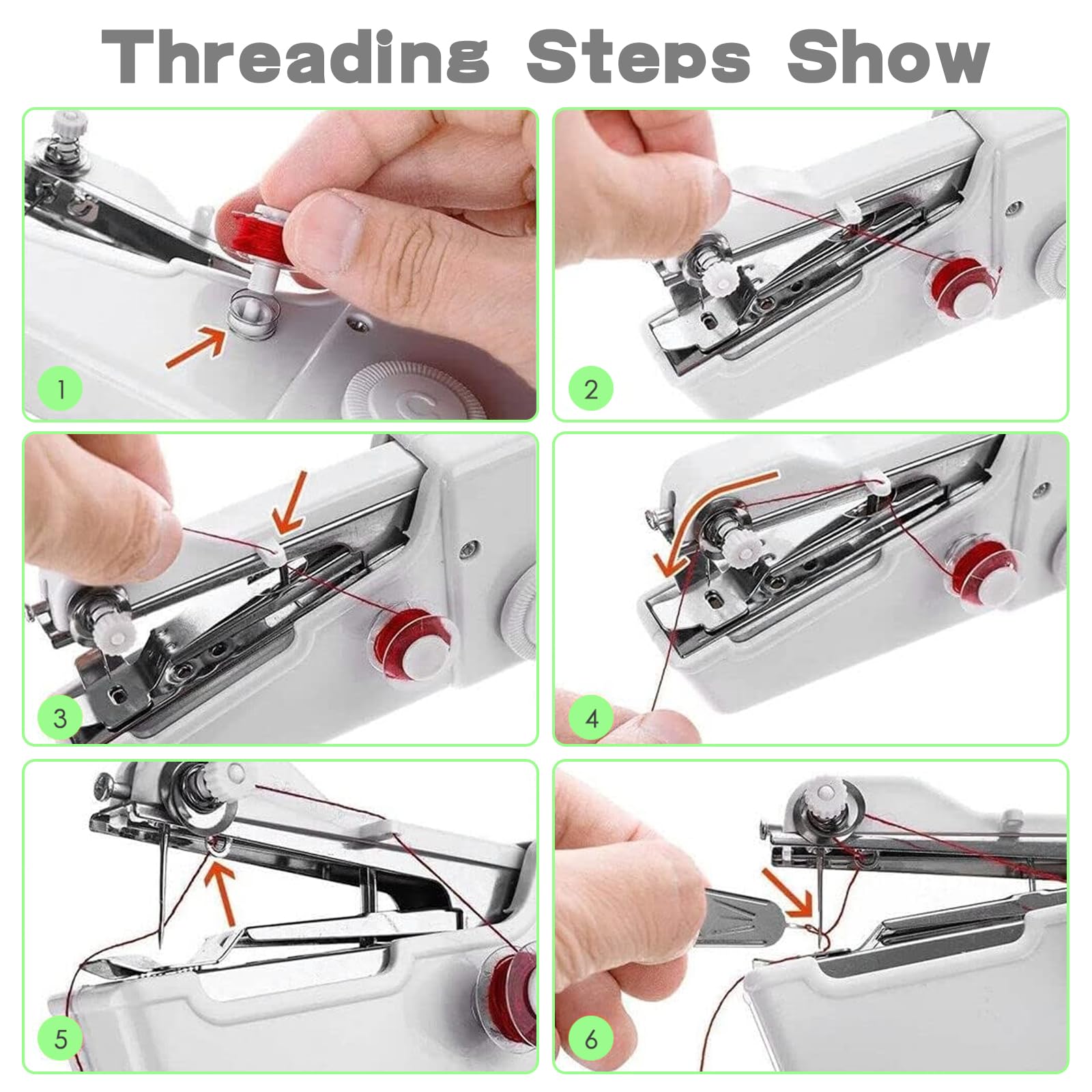 Threading Steps Show

1

2

3

4

5

6