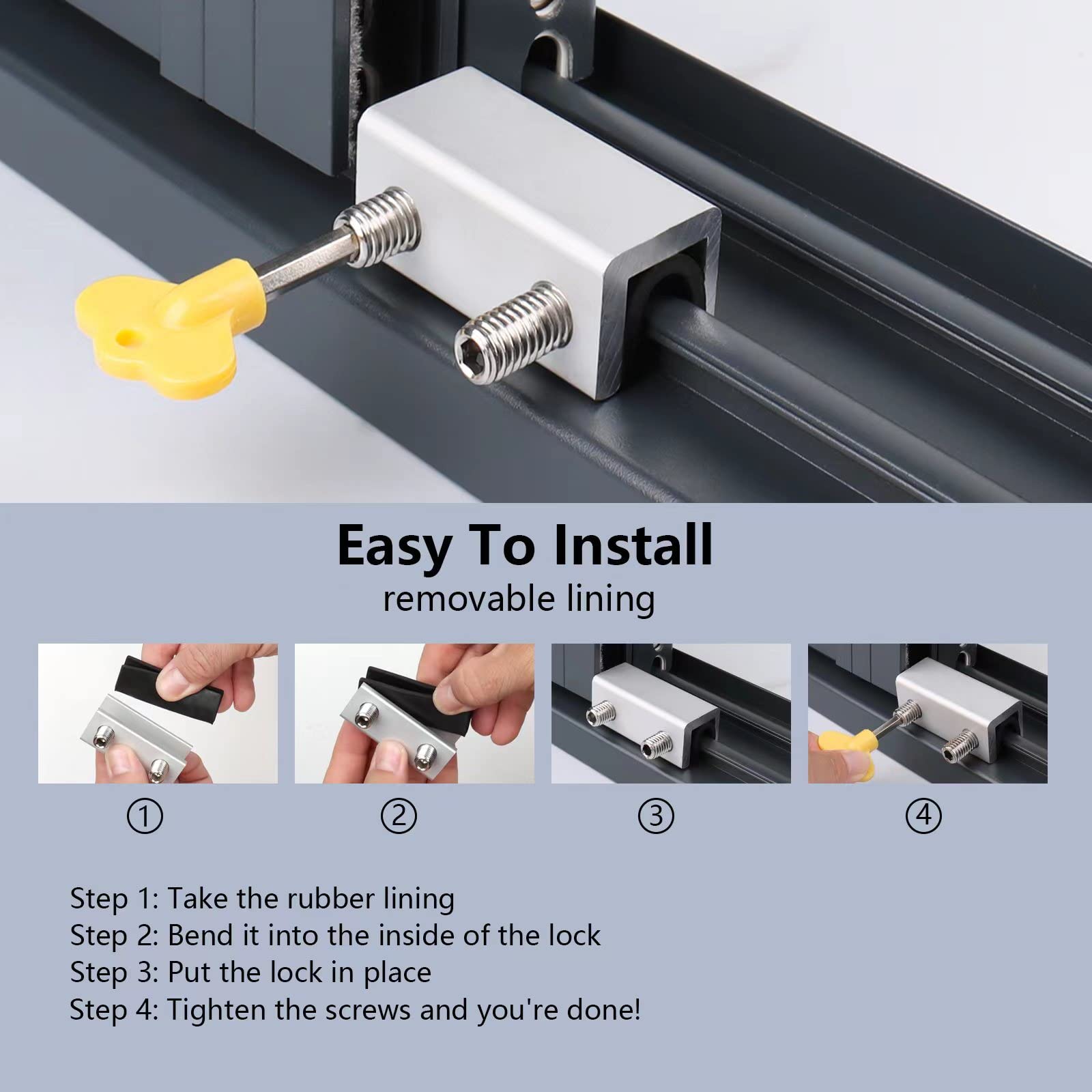 Easy To Install
removable lining

①

②

③

④

Step 1: Take the rubber lining
Step 2: Bend it into the inside of the lock
Step 3: Put the lock in place
Step 4: Tighten the screws and you're done!