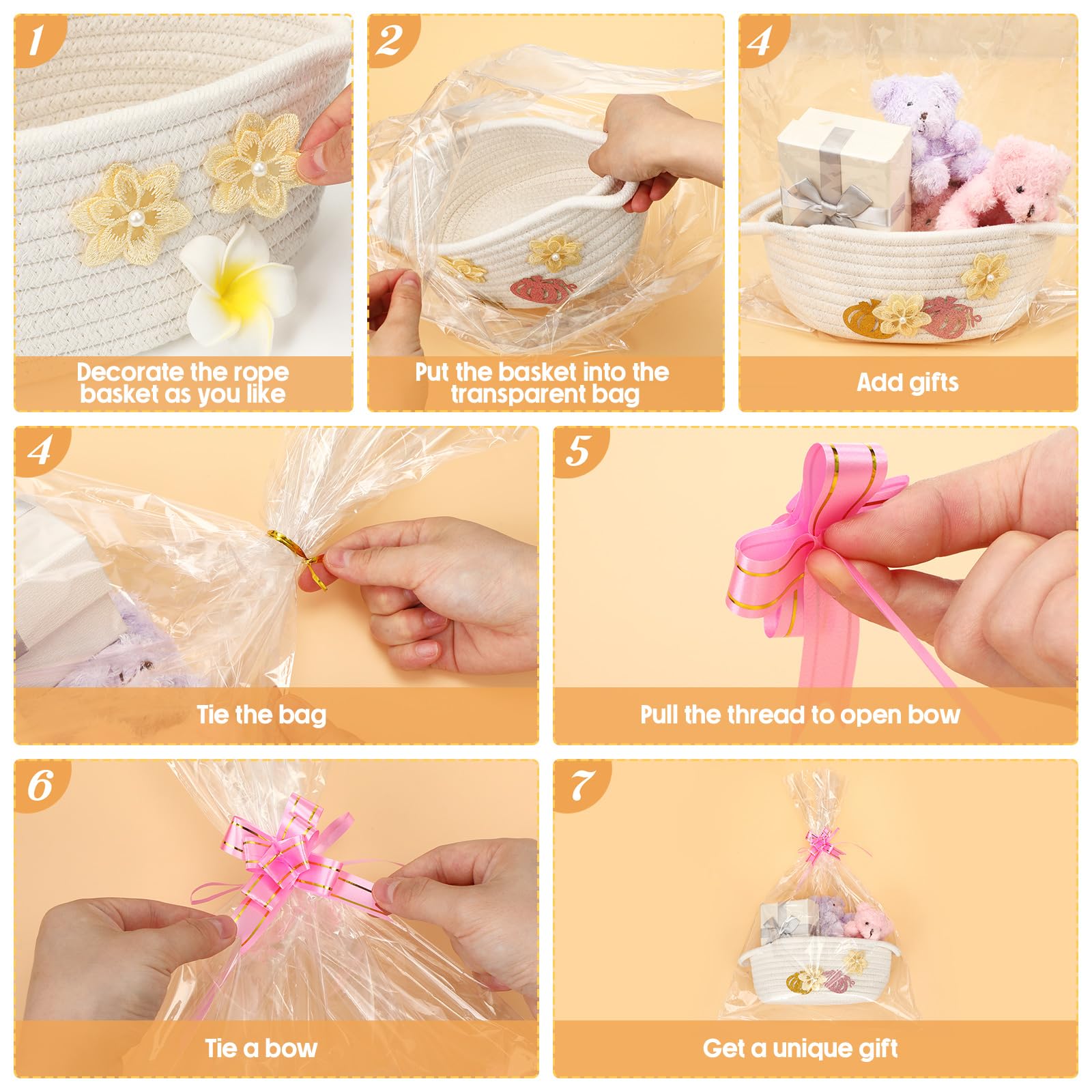 1
Decorate the rope basket as you like

2
Put the basket into the transparent bag

4
Add gifts

4
Tie the bag

5
Pull the thread to open bow

6
Tie a bow

7
Get a unique gift