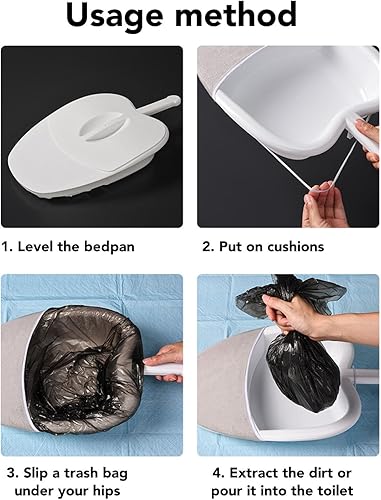 Usage method

1. Level the bedpan

2. Put on cushions

3. Slip a trash bag under your hips

4. Extract the dirt or pour it into the toilet