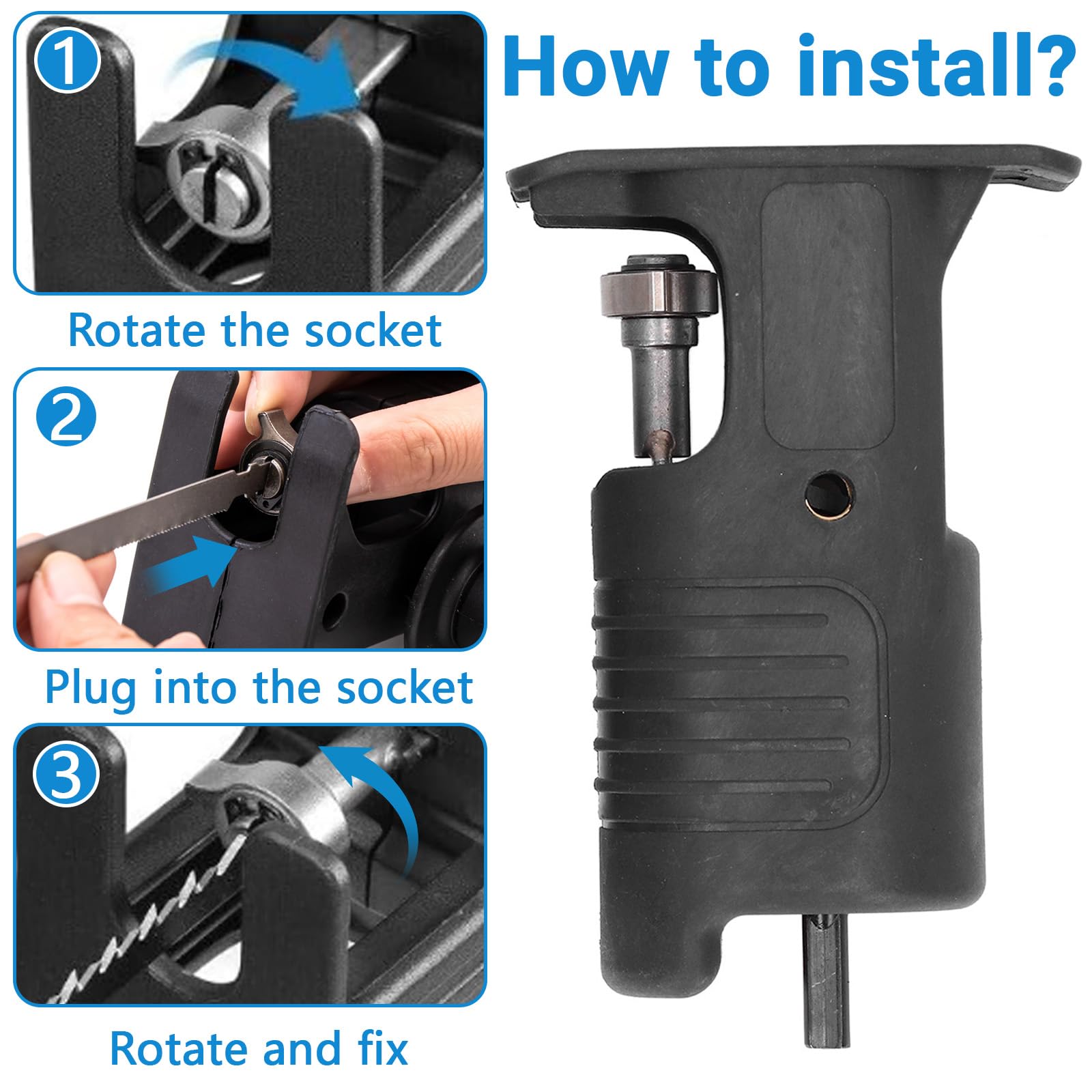 How to install?

1

Rotate the socket

2

Plug into the socket

3

Rotate and fix