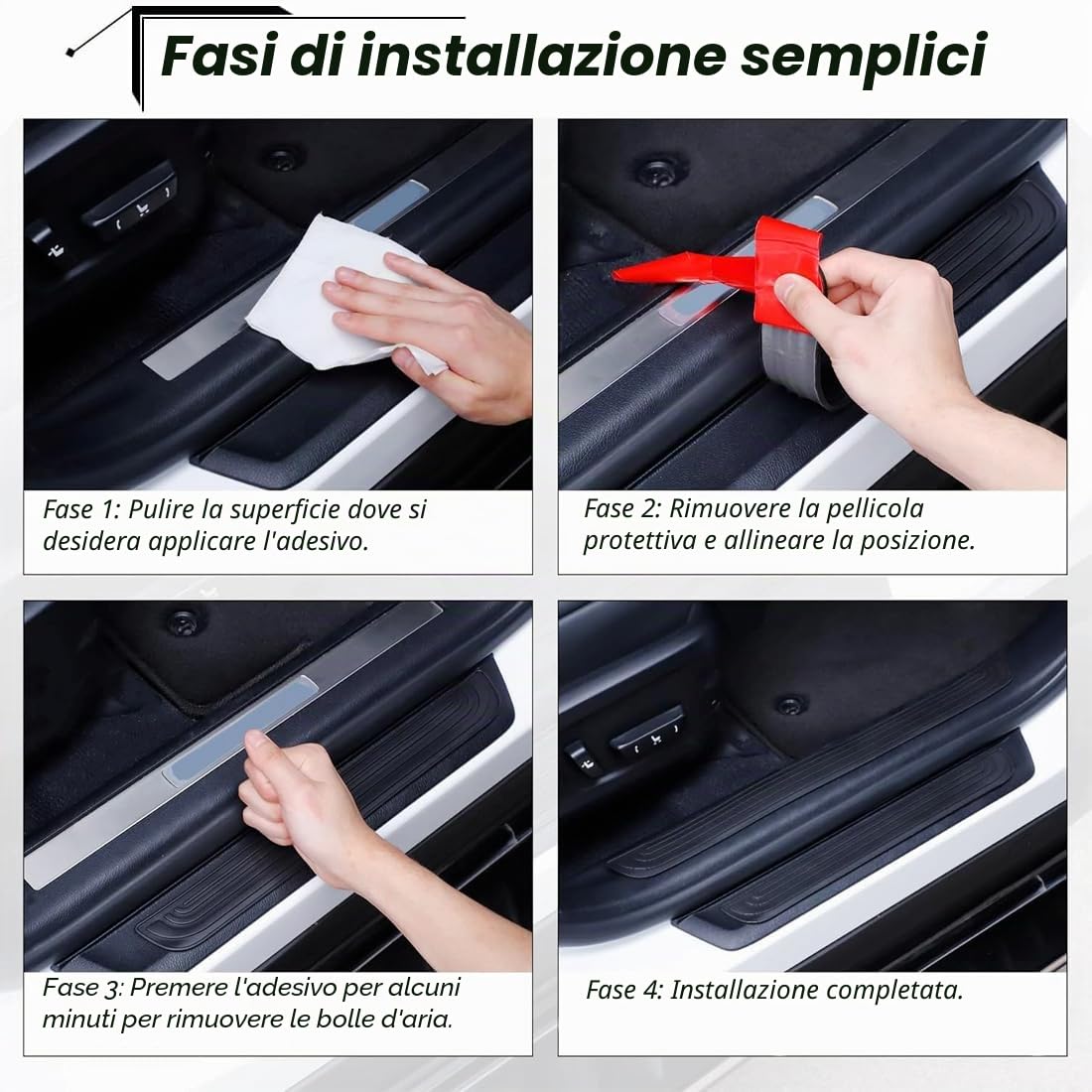 Fasi di installazione semplici

Fase 1: Pulire la superficie dove si desidera applicare l'adesivo.

Fase 2: Rimuovere la pellicola protettiva e allineare la posizione.

Fase 3: Premere l'adesivo per alcuni minuti per rimuovere le bolle d'aria.

Fase 4: Installazione completata.