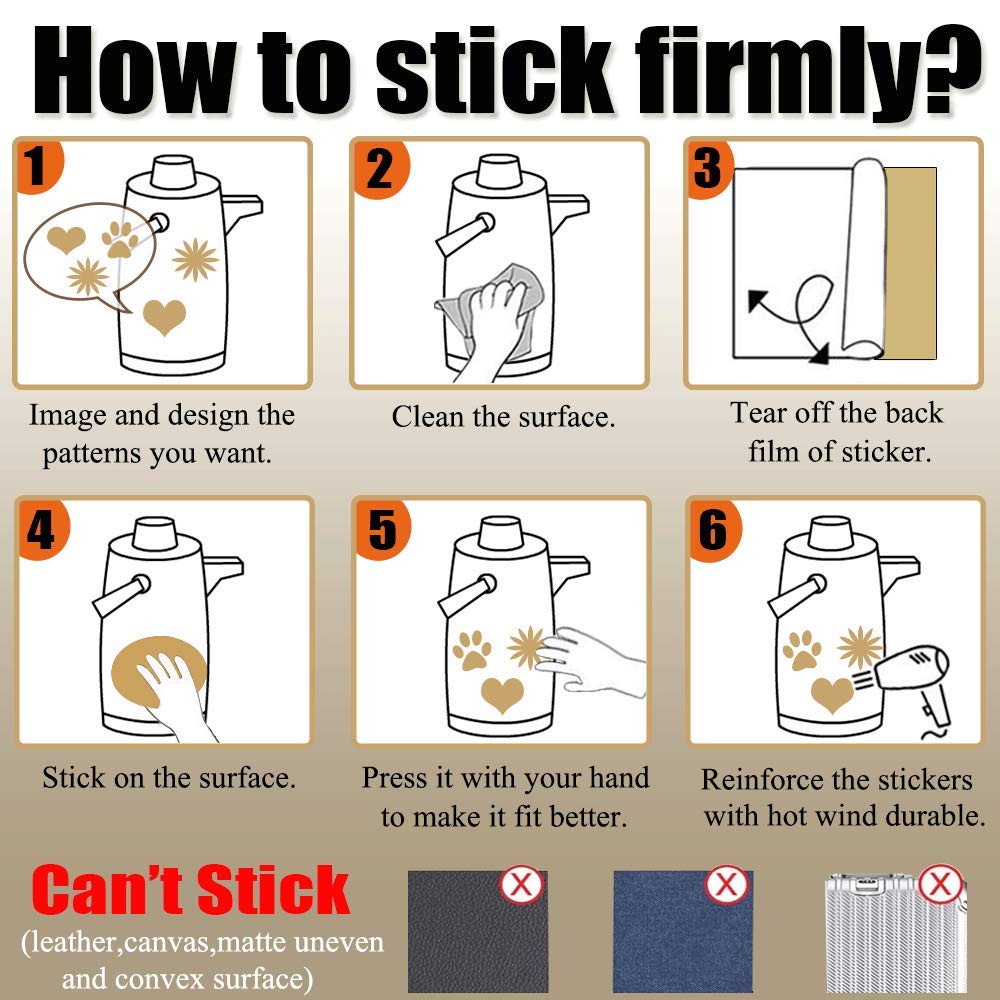 How to stick firmly?

1

Image and design the patterns you want.

2

Clean the surface.

3

Tear off the back film of sticker.

4

Stick on the surface.

5

Press it with your hand to make it fit better.

6

Reinforce the stickers with hot wind durable.

Can't Stick

(leather,canvas,matte uneven and convex surface)