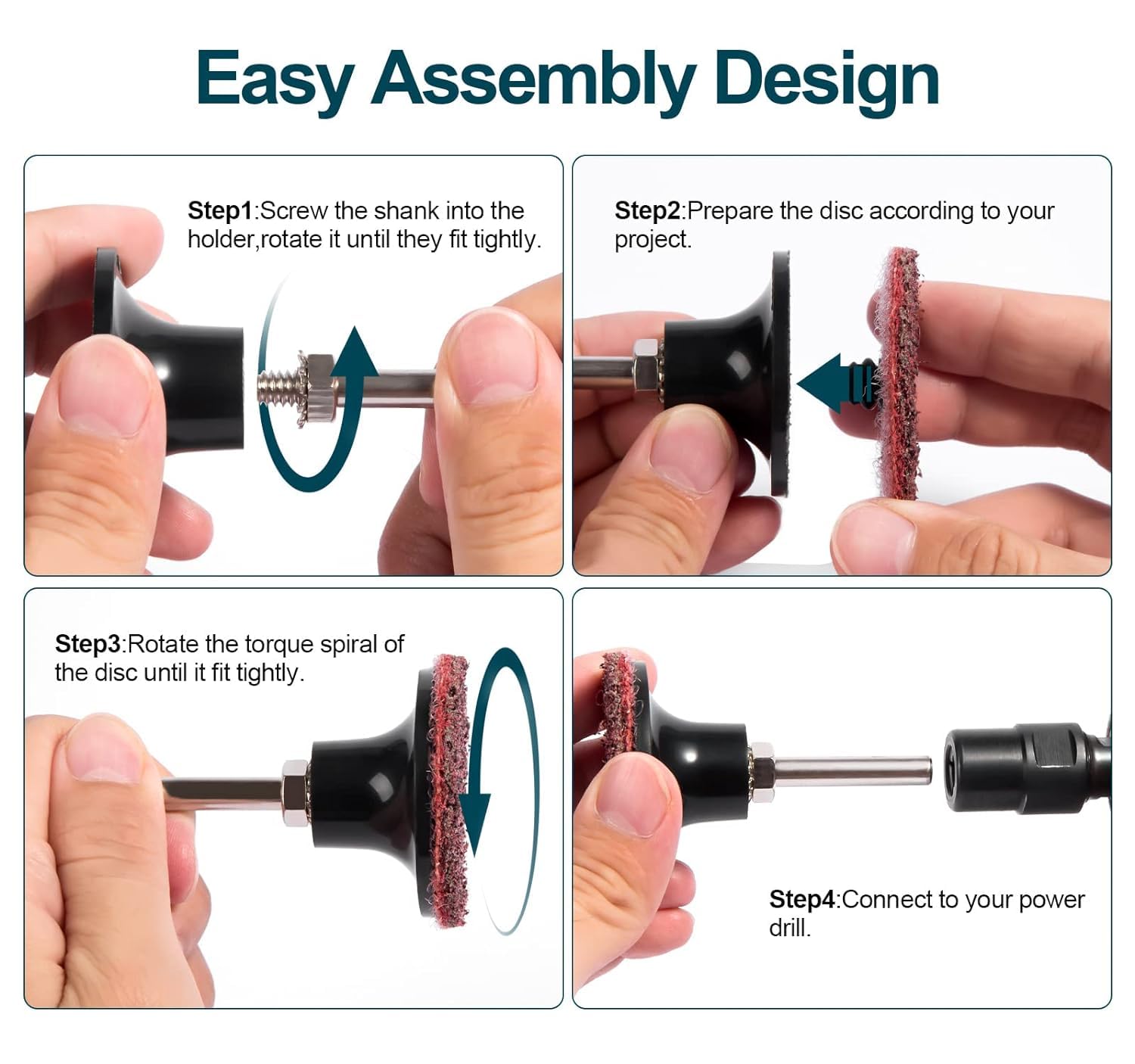 Easy Assembly Design

Step1:Screw the shank into the holder,rotate it until they fit tightly.

Step2:Prepare the disc according to your project.

Step3:Rotate the torque spiral of the disc until it fit tightly.

Step4:Connect to your power drill.