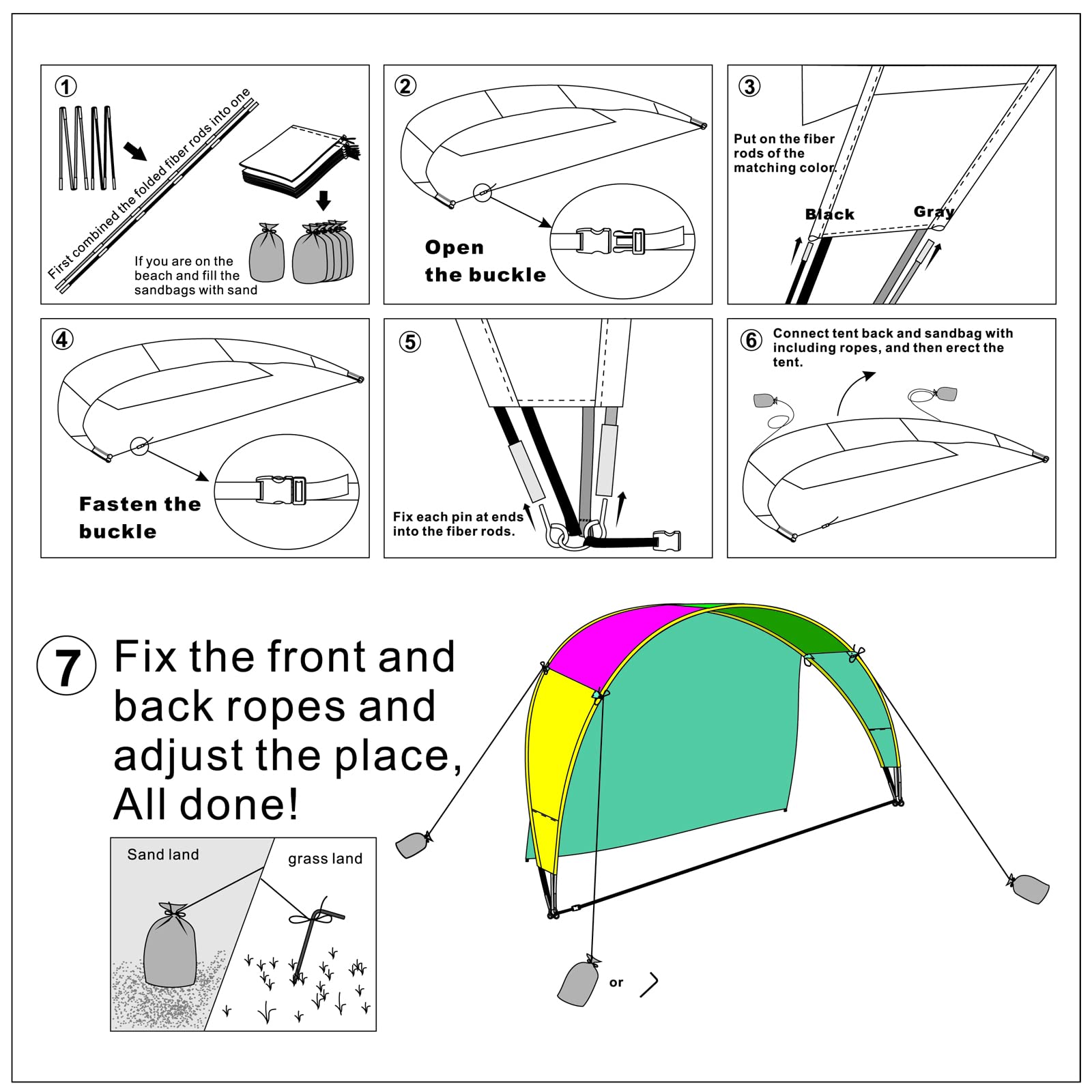 ①

First combined the folded fiber rods into one

If you are on the beach and fill the sandbags with sand

②

Open the buckle

③

Put on the fiber rods of the matching color.

Black

Gray

④

Fasten the buckle

⑤

Fix each pin at ends into the fiber rods.

⑥

Connect tent back and sandbag with including ropes, and then erect the tent.

7

Fix the front and back ropes and adjust the place, All done!

Sand land

grass land

or