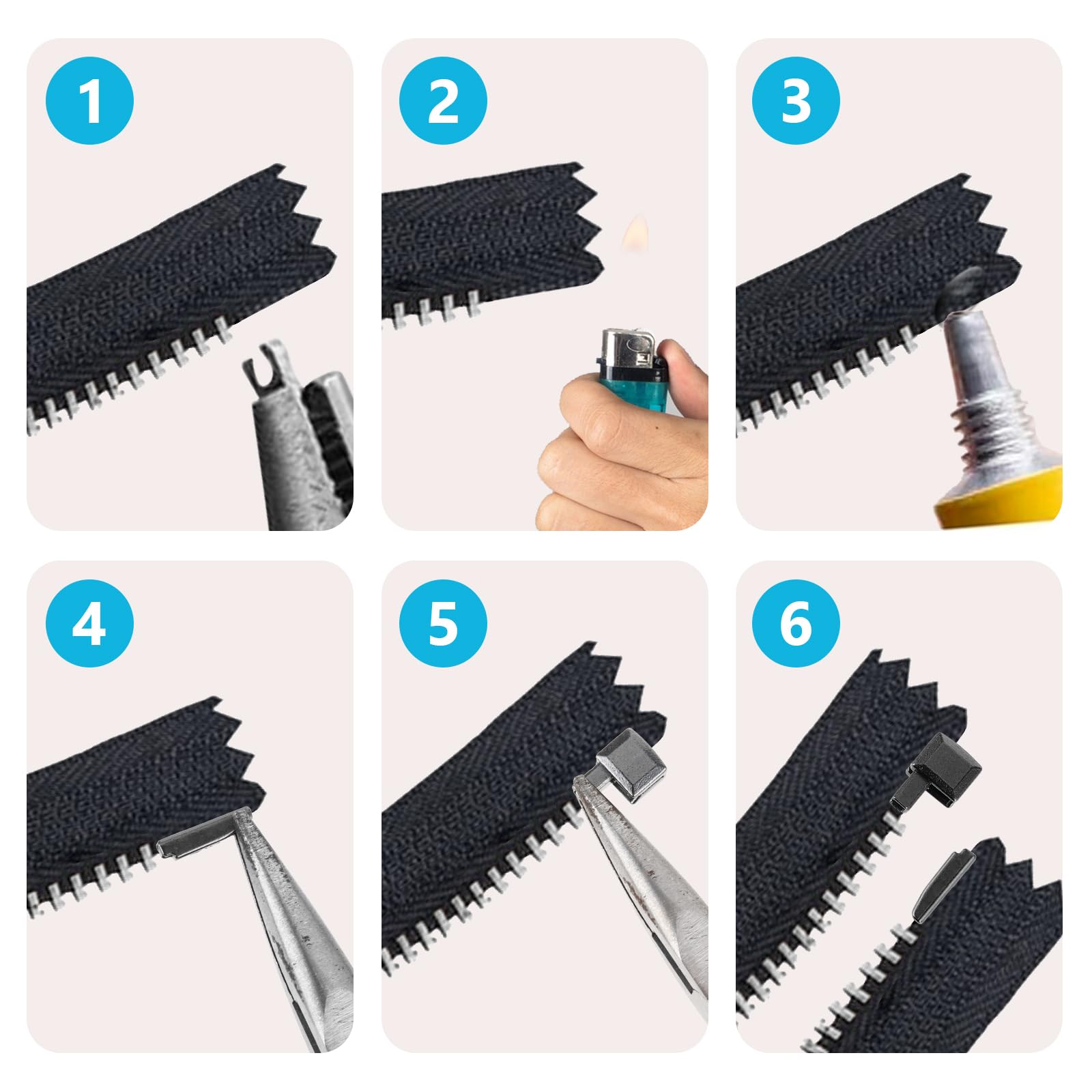 1

2

3

4

5

6