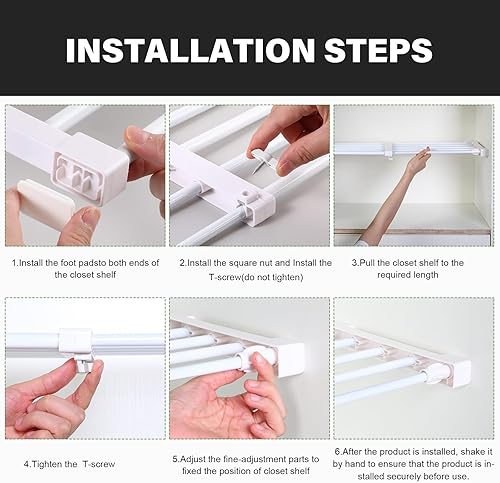 INSTALLATION STEPS

1.Install the foot padsto both ends of the closet shelf

2.Install the square nut and Install the T-screw(do not tighten)

3.Pull the closet shelf to the required length

4.Tighten the T-screw

5.Adjust the fine-adjustment parts to fixed the position of closet shelf

6.After the product is installed, shake it by hand to ensure that the product is installed securely before use.