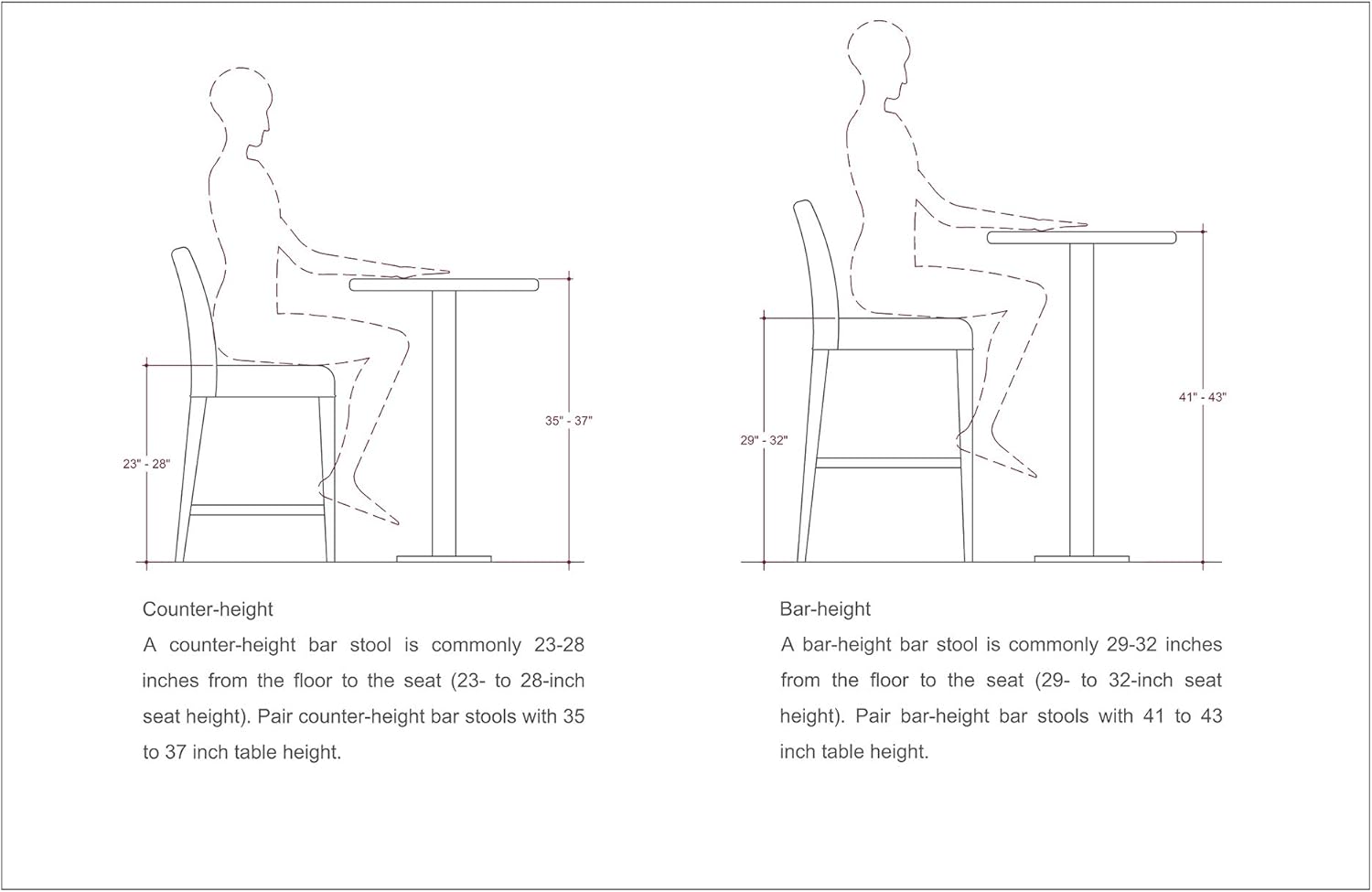 23" - 28"

35" - 37"

Counter-height

A counter-height bar stool is commonly 23-28 inches from the floor to the seat (23- to 28-inch seat height). Pair counter-height bar stools with 35 to 37 inch table height.

29" - 32"

41" - 43"

Bar-height

A bar-height bar stool is commonly 29-32 inches from the floor to the seat (29- to 32-inch seat height). Pair bar-height bar stools with 41 to 43 inch table height.