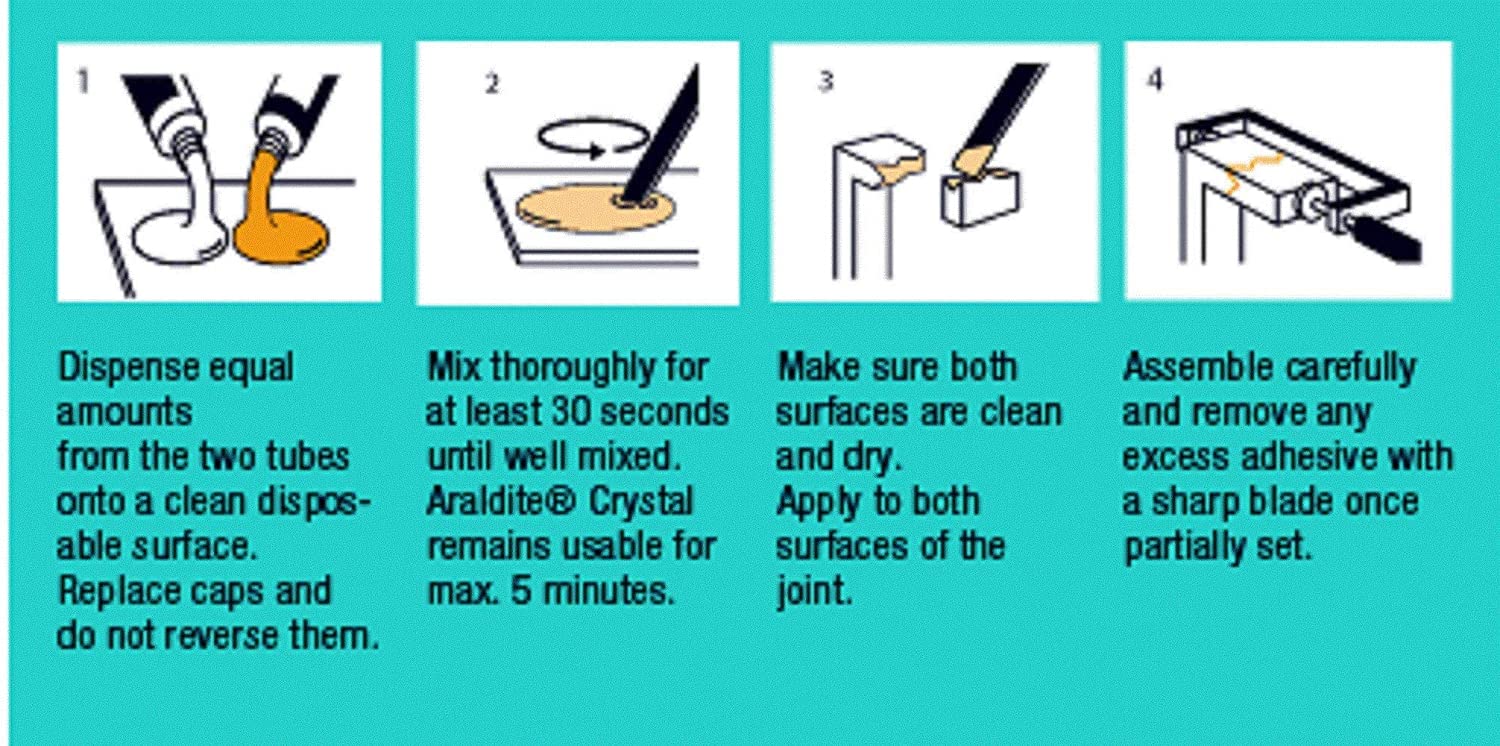 1

Dispense equal amounts from the two tubes onto a clean disposable surface. Replace caps and do not reverse them.

2

Mix thoroughly for at least 30 seconds until well mixed. Araldite® Crystal remains usable for max. 5 minutes.

3

Make sure both surfaces are clean and dry. Apply to both surfaces of the joint.

4

Assemble carefully and remove any excess adhesive with a sharp blade once partially set.