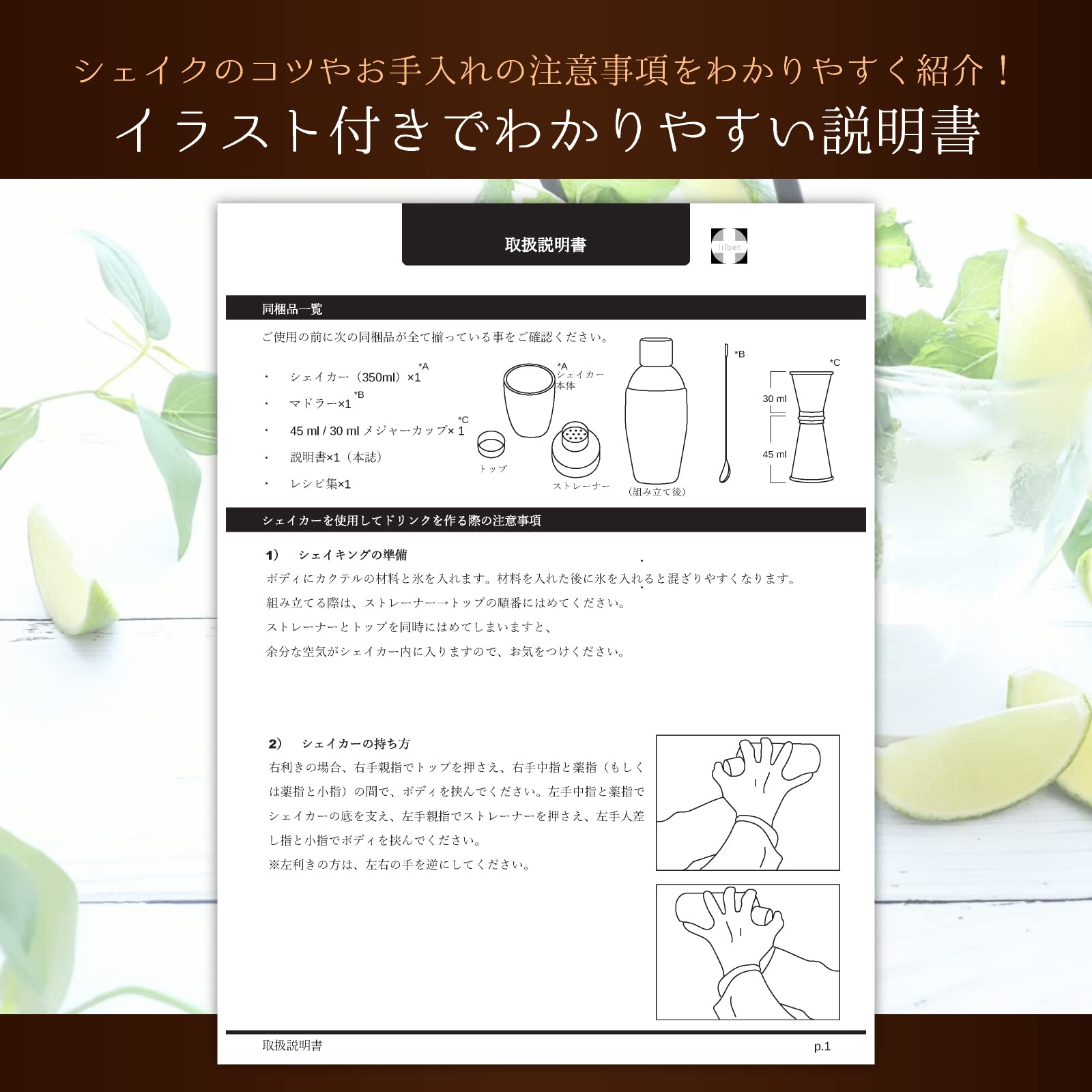 シェイクのコツやお手入れの注意事項をわかりやすく紹介！
イラスト付きでわかりやすい説明書

取扱説明書

lilbet

同梱品一覧

ご使用の前に次の同梱品が全て揃っている事をご確認ください。

・ シェイカー（350ml）×1 *A
・ マドラー×1 *B
・ 45 ml / 30 ml メジャーカップ× 1 *C
・ 説明書×1（本誌）
・ レシピ集×1

*A シェイカー本体
トップ
ストレーナー
（組み立て後）
*B
*C
30 ml
45 ml

シェイカーを使用してドリンクを作る際の注意事項

1） シェイキングの準備
ボディにカクテルの材料と氷を入れます。材料を入れた後に氷を入れると混ざりやすくなります。
組み立てる際は、ストレーナー→トップの順番にはめてください。
ストレーナーとトップを同時にはめてしまいますと、
余分な空気がシェイカー内に入りますので、お気をつけください。

2） シェイカーの持ち方
右利きの場合、右手親指でトップを押さえ、右手中指と薬指（もしくは薬指と小指）の間で、ボディを挟んでください。左手中指と薬指でシェイカーの底を支え、左手親指でストレーナーを押さえ、左手人差し指と小指でボディを挟んでください。
※左利きの方は、左右の手を逆にしてください。

取扱説明書 p.1