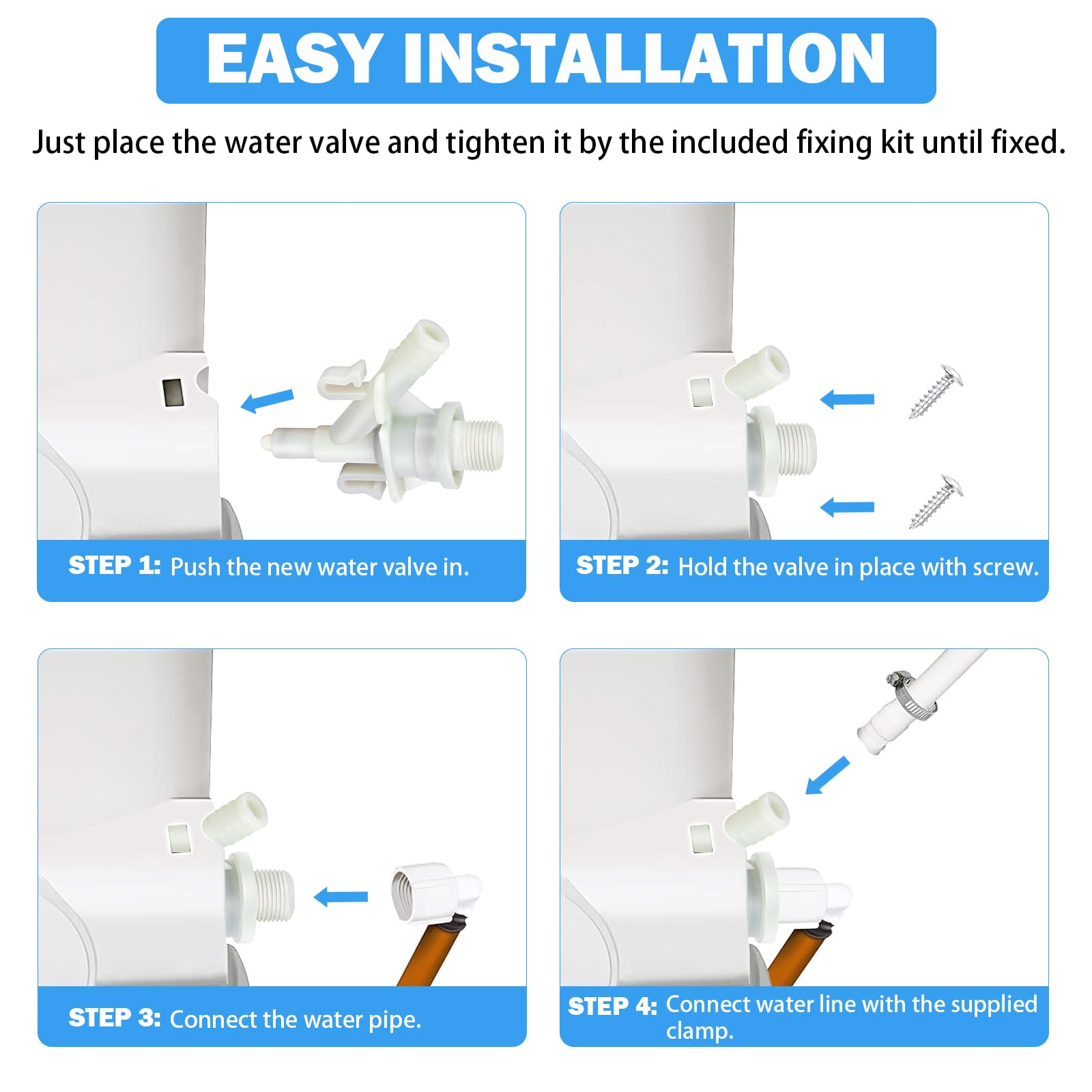 EASY INSTALLATION

Just place the water valve and tighten it by the included fixing kit until fixed.

STEP 1: Push the new water valve in.

STEP 2: Hold the valve in place with screw.

STEP 3: Connect the water pipe.

STEP 4: Connect water line with the supplied clamp.