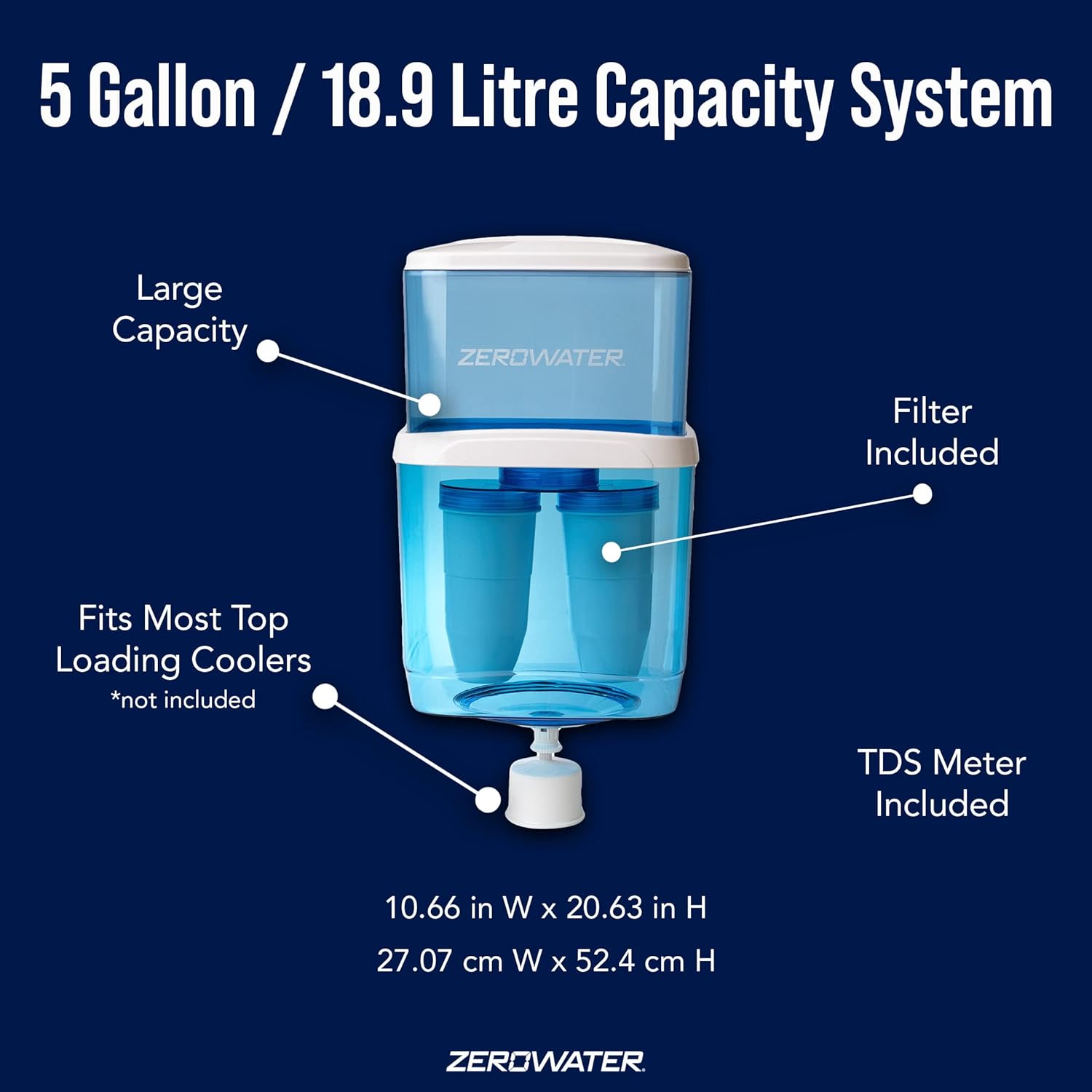 5 Gallon / 18.9 Litre Capacity System

Large Capacity

ZEROWATER

Filter Included

Fits Most Top Loading Coolers
*not included

TDS Meter Included

10.66 in W x 20.63 in H
27.07 cm W x 52.4 cm H

ZEROWATER