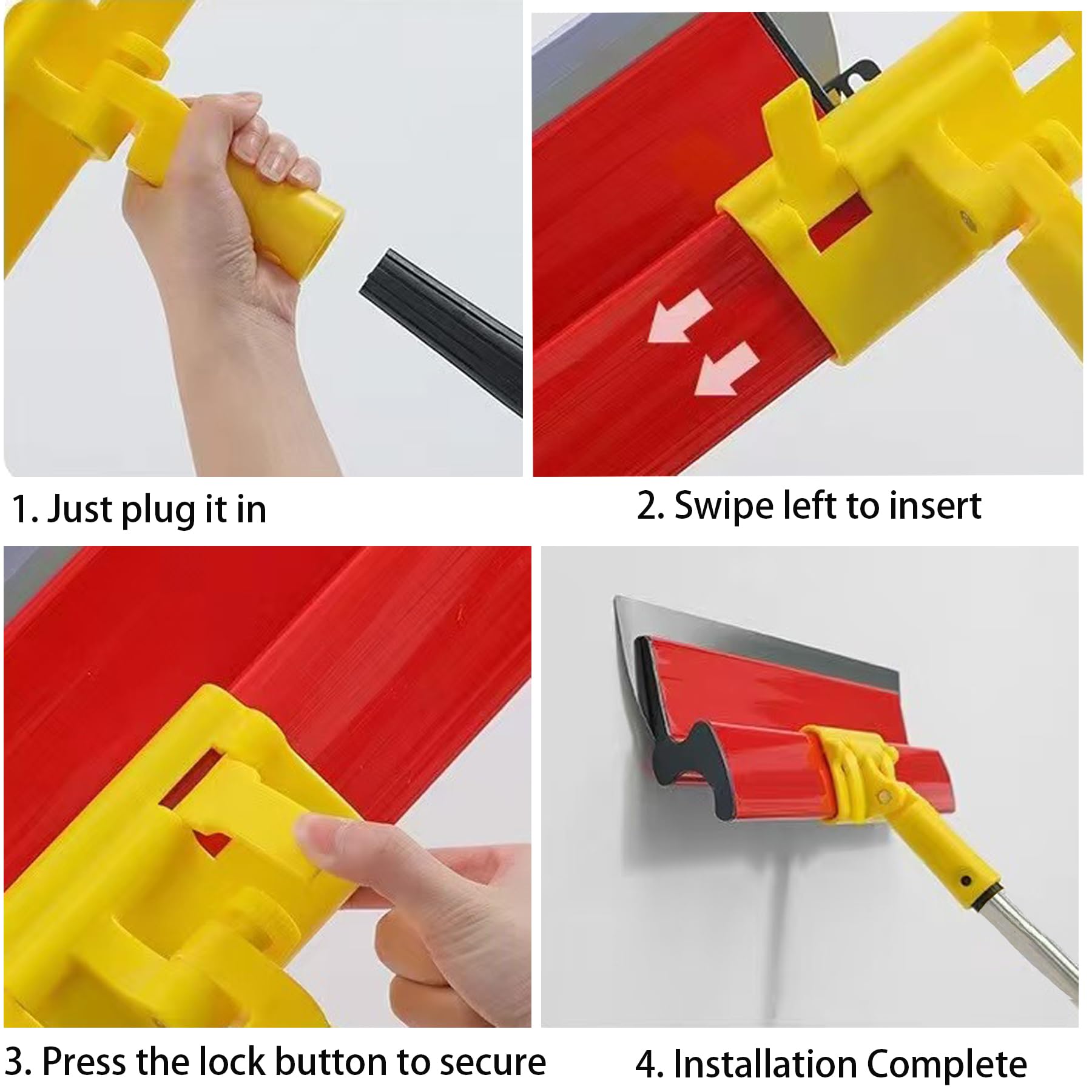 1. Just plug it in

2. Swipe left to insert

3. Press the lock button to secure

4. Installation Complete