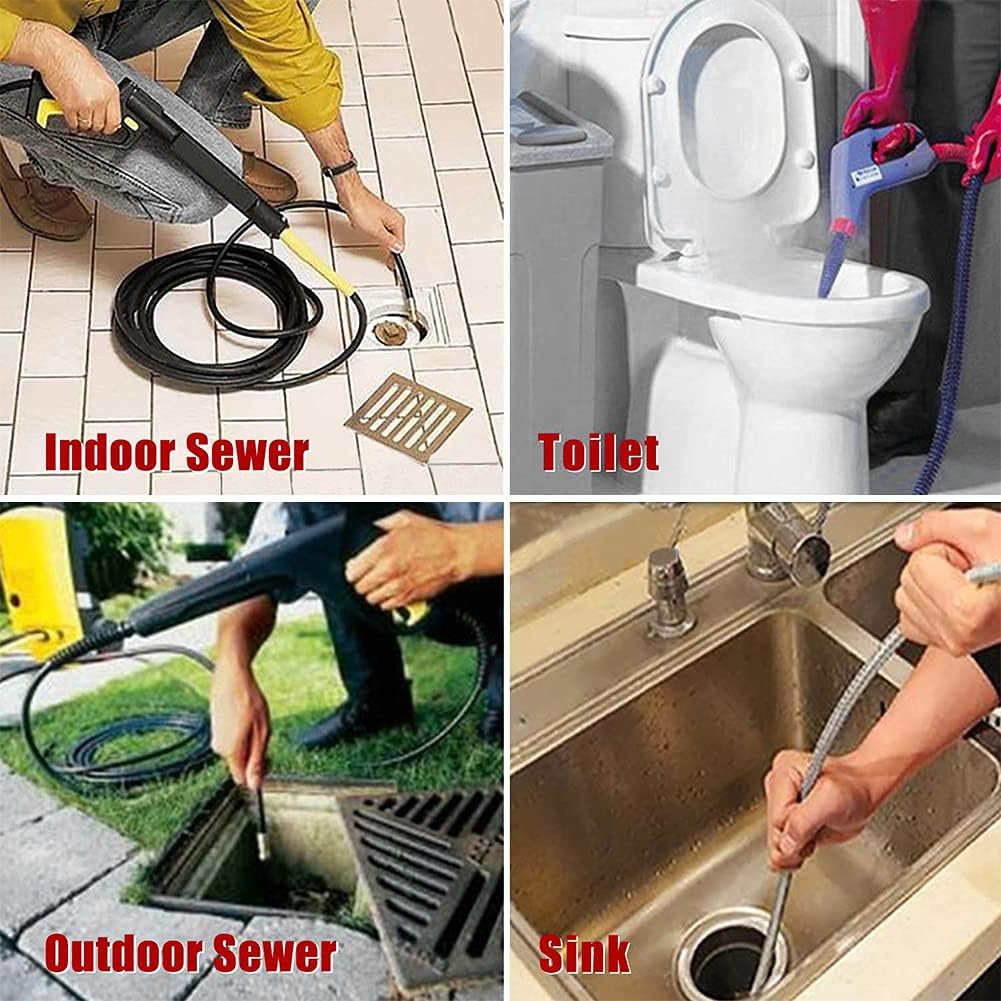 Indoor Sewer

Toilet

Outdoor Sewer

Sink