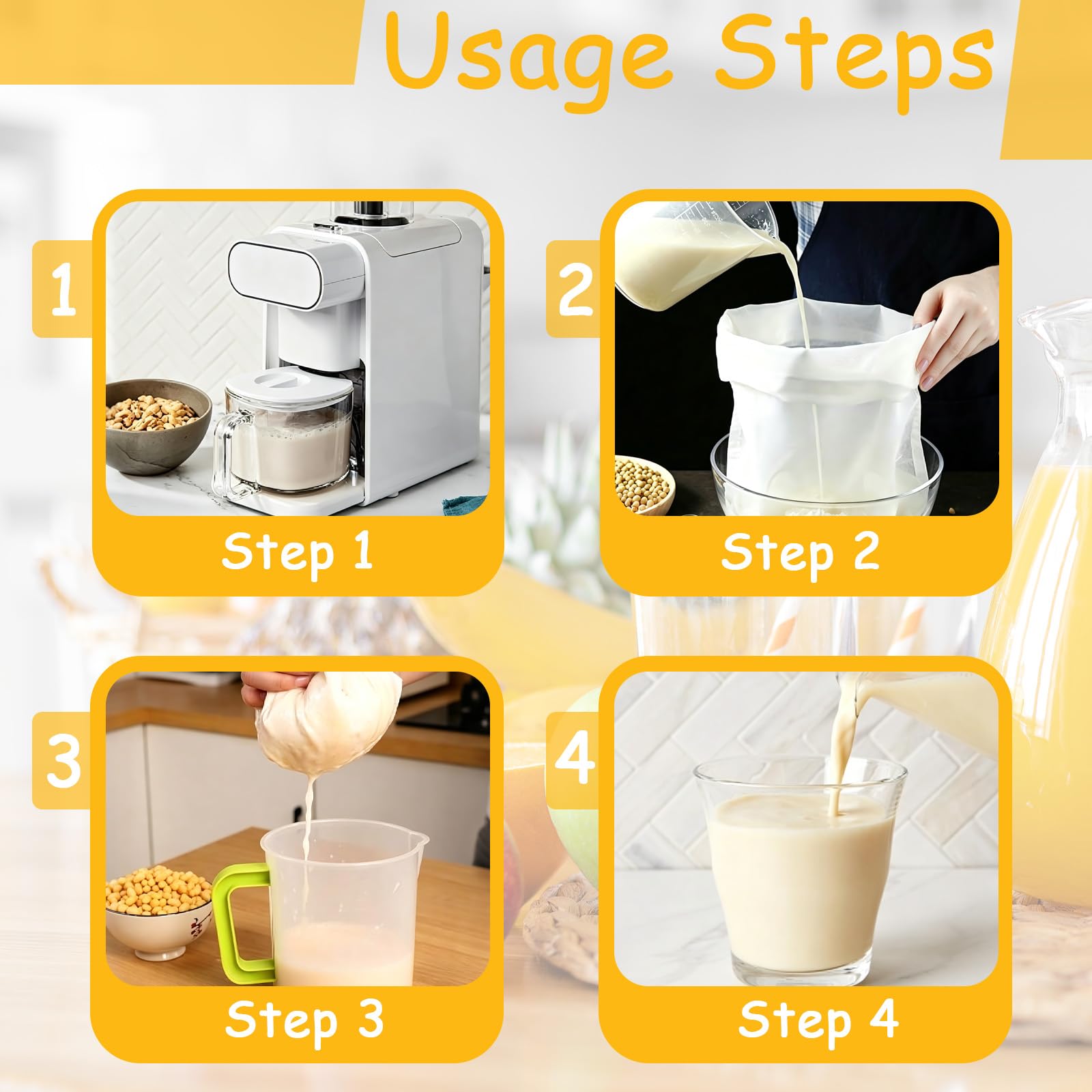 Usage Steps

1

Step 1

2

Step 2

3

Step 3

4

Step 4