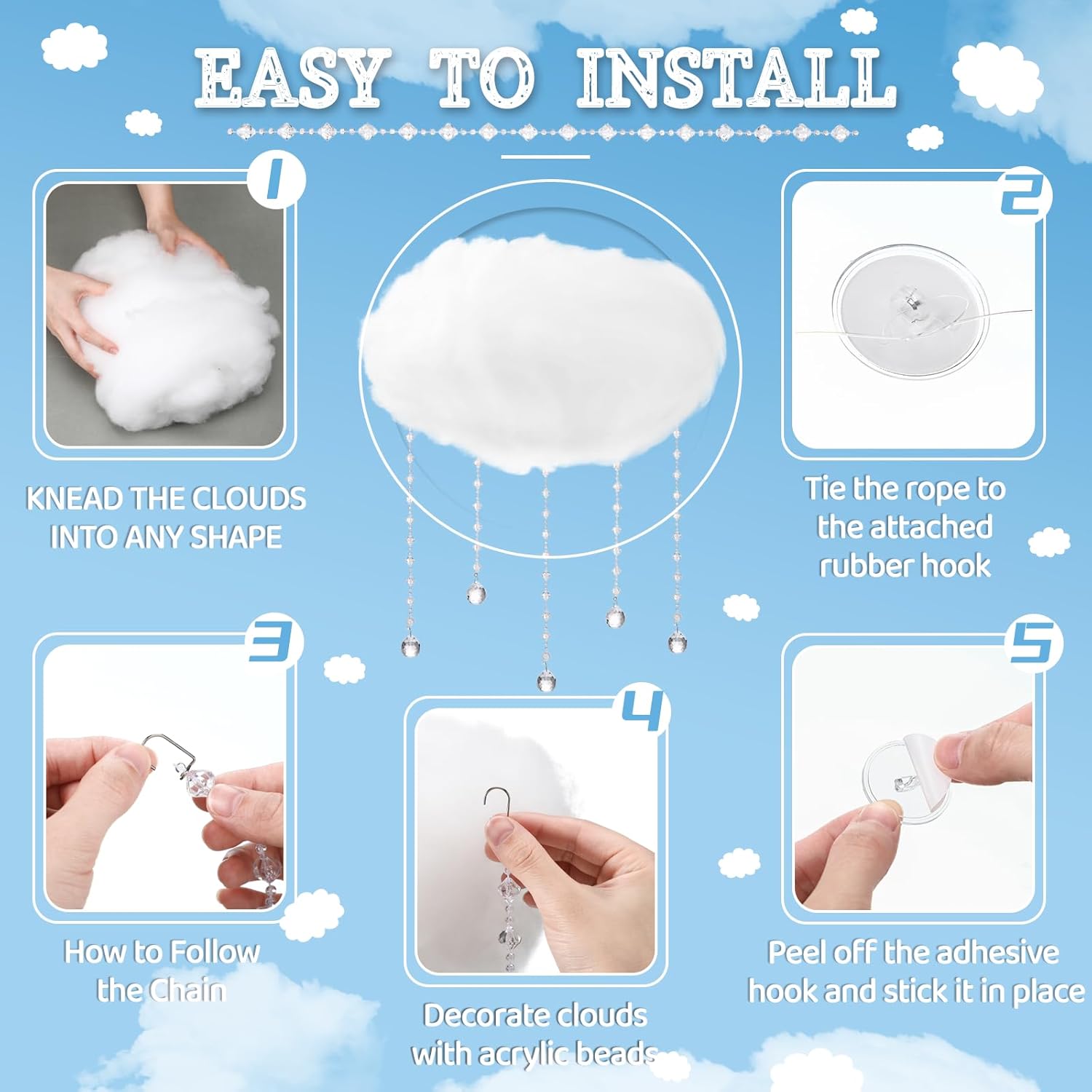 EASY TO INSTALL

1

KNEAD THE CLOUDS INTO ANY SHAPE

2

Tie the rope to the attached rubber hook

3

How to Follow the Chain

4

Decorate clouds with acrylic beads

5

Peel off the adhesive hook and stick it in place