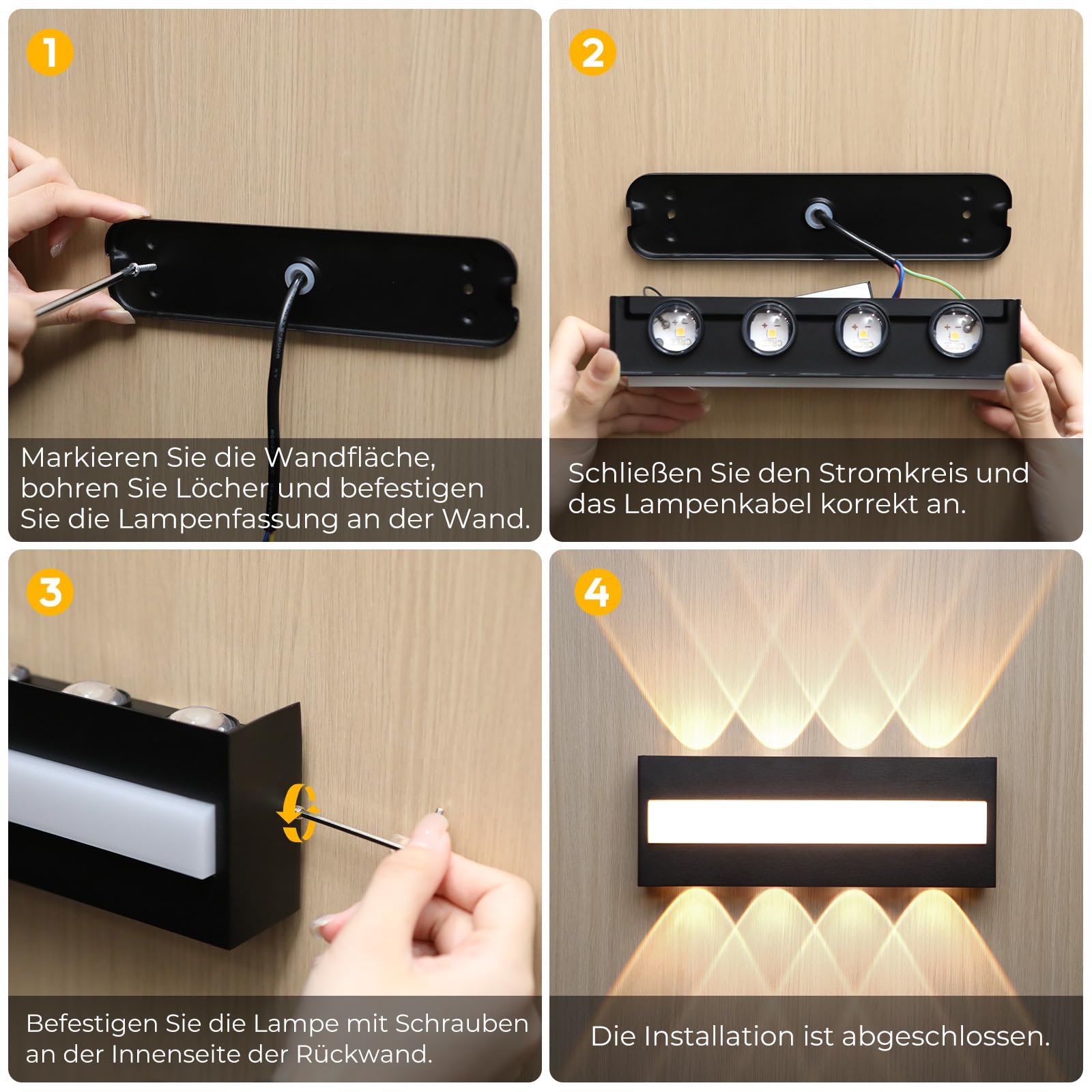 1

Markieren Sie die Wandfläche, bohren Sie Löcher und befestigen Sie die Lampenfassung an der Wand.

2

Schließen Sie den Stromkreis und das Lampenkabel korrekt an.

3

Befestigen Sie die Lampe mit Schrauben an der Innenseite der Rückwand.

4

Die Installation ist abgeschlossen.