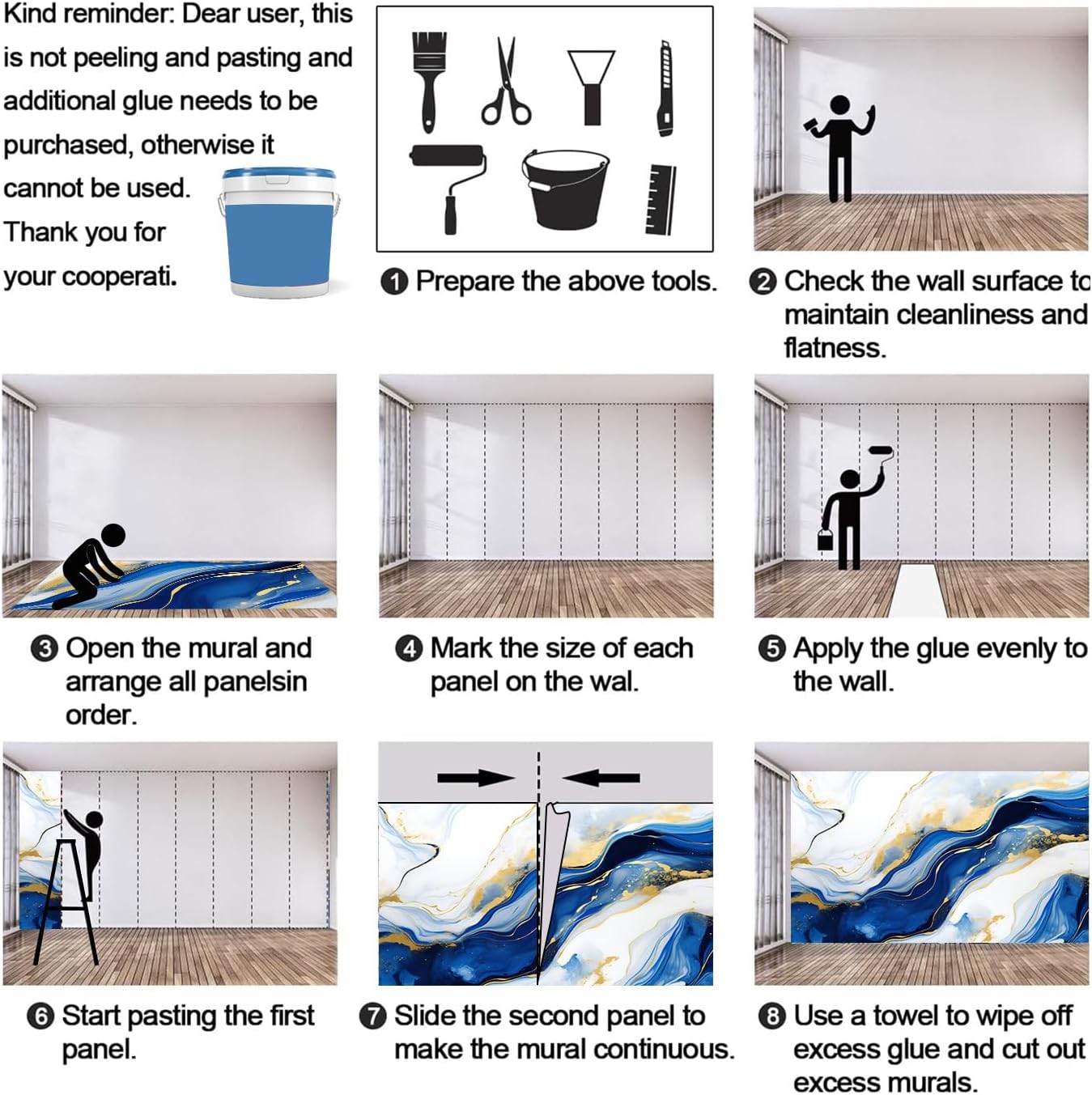 Kind reminder: Dear user, this is not peeling and pasting and additional glue needs to be purchased, otherwise it cannot be used. Thank you for your cooperati.

❶ Prepare the above tools.

❷ Check the wall surface to maintain cleanliness and flatness.

❸ Open the mural and arrange all panelsin order.

❹ Mark the size of each panel on the wal.

❺ Apply the glue evenly to the wall.

❻ Start pasting the first panel.

❼ Slide the second panel to make the mural continuous.

❽ Use a towel to wipe off excess glue and cut out excess murals.