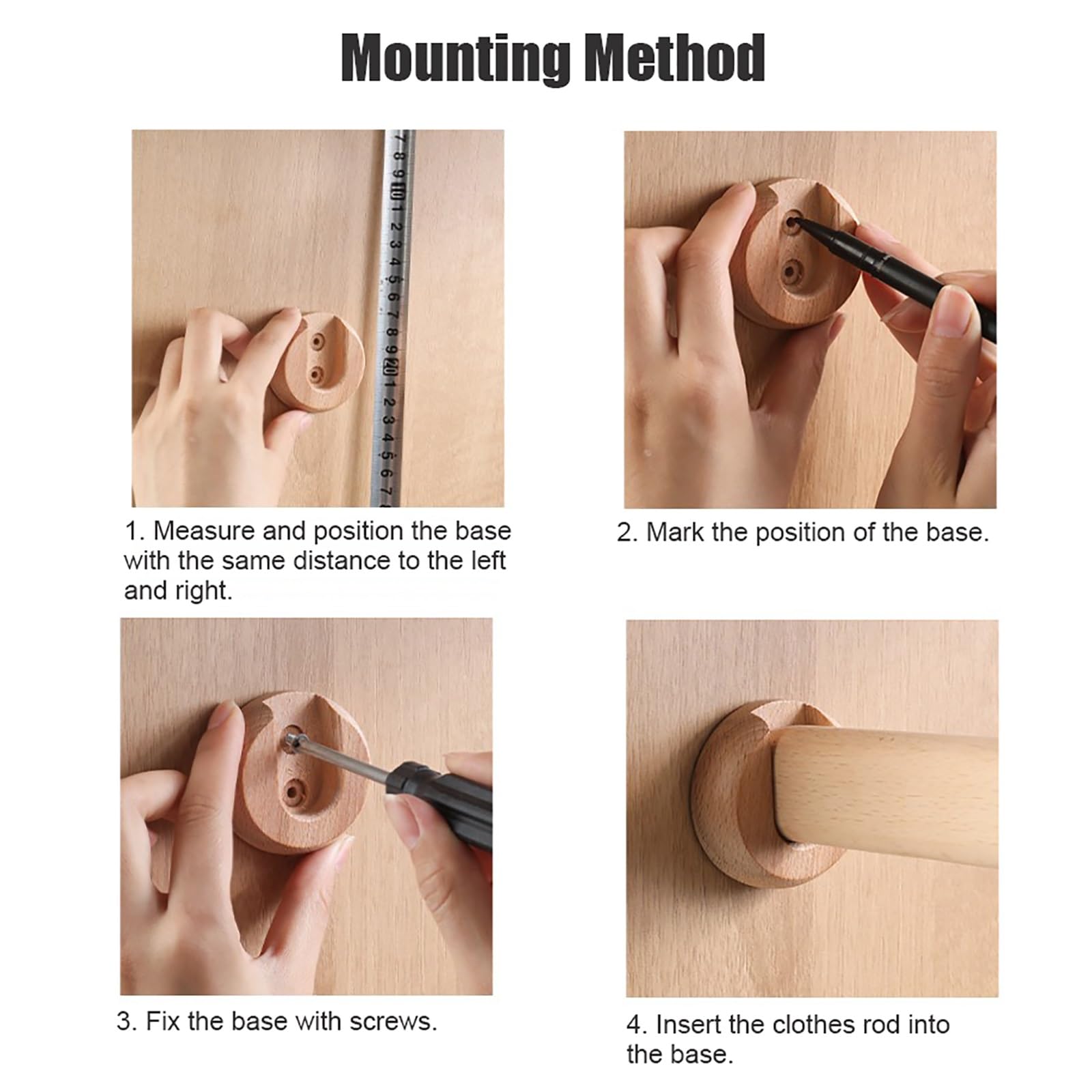 Mounting Method

7 8 9 10 1 2 3 4 5 6 7 8 9 20 1 2 3 4 5 6 7

1. Measure and position the base with the same distance to the left and right.

2. Mark the position of the base.

3. Fix the base with screws.

4. Insert the clothes rod into the base.