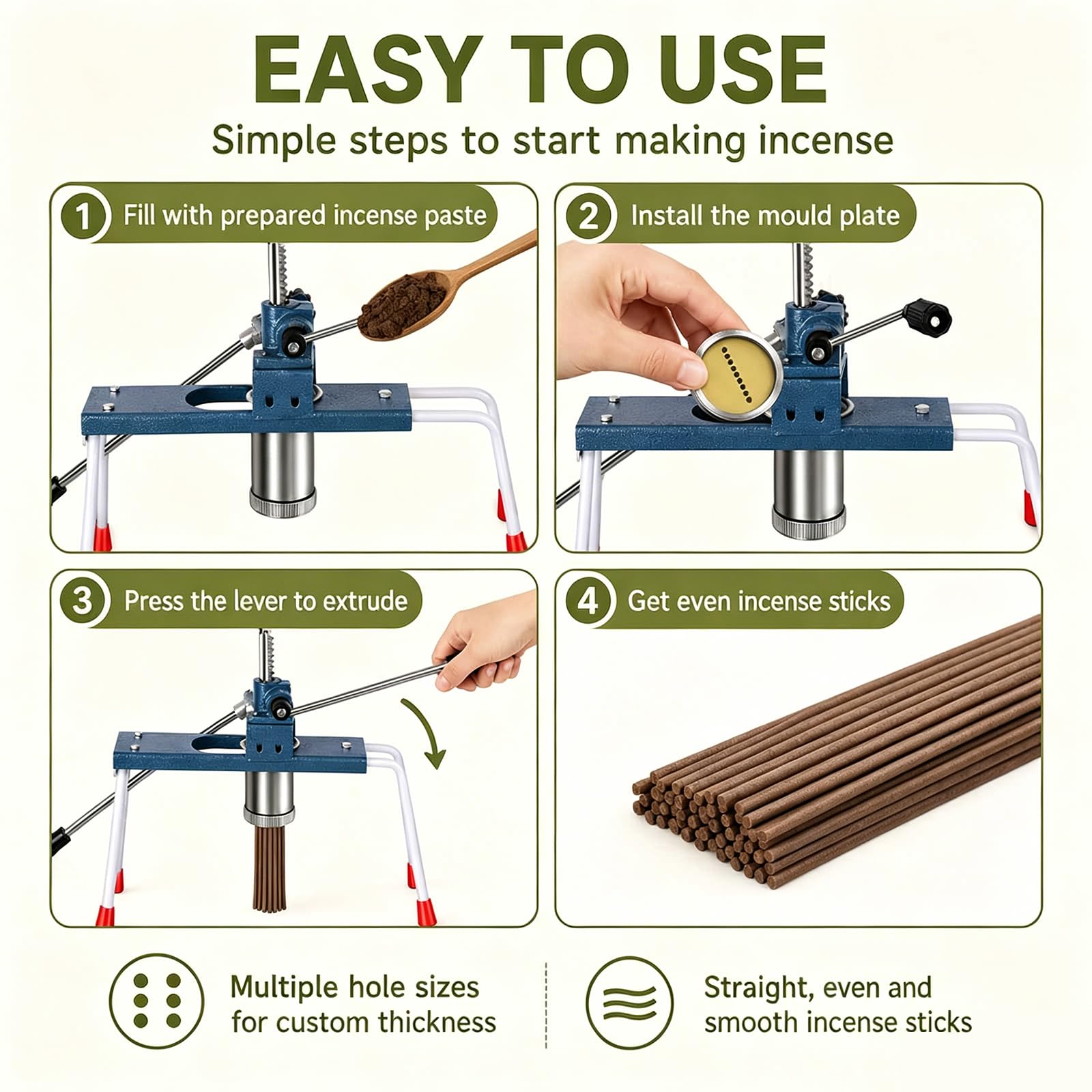 EASY TO USE

Simple steps to start making incense

1 Fill with prepared incense paste

2 Install the mould plate

3 Press the lever to extrude

4 Get even incense sticks

Multiple hole sizes for custom thickness

Straight, even and smooth incense sticks