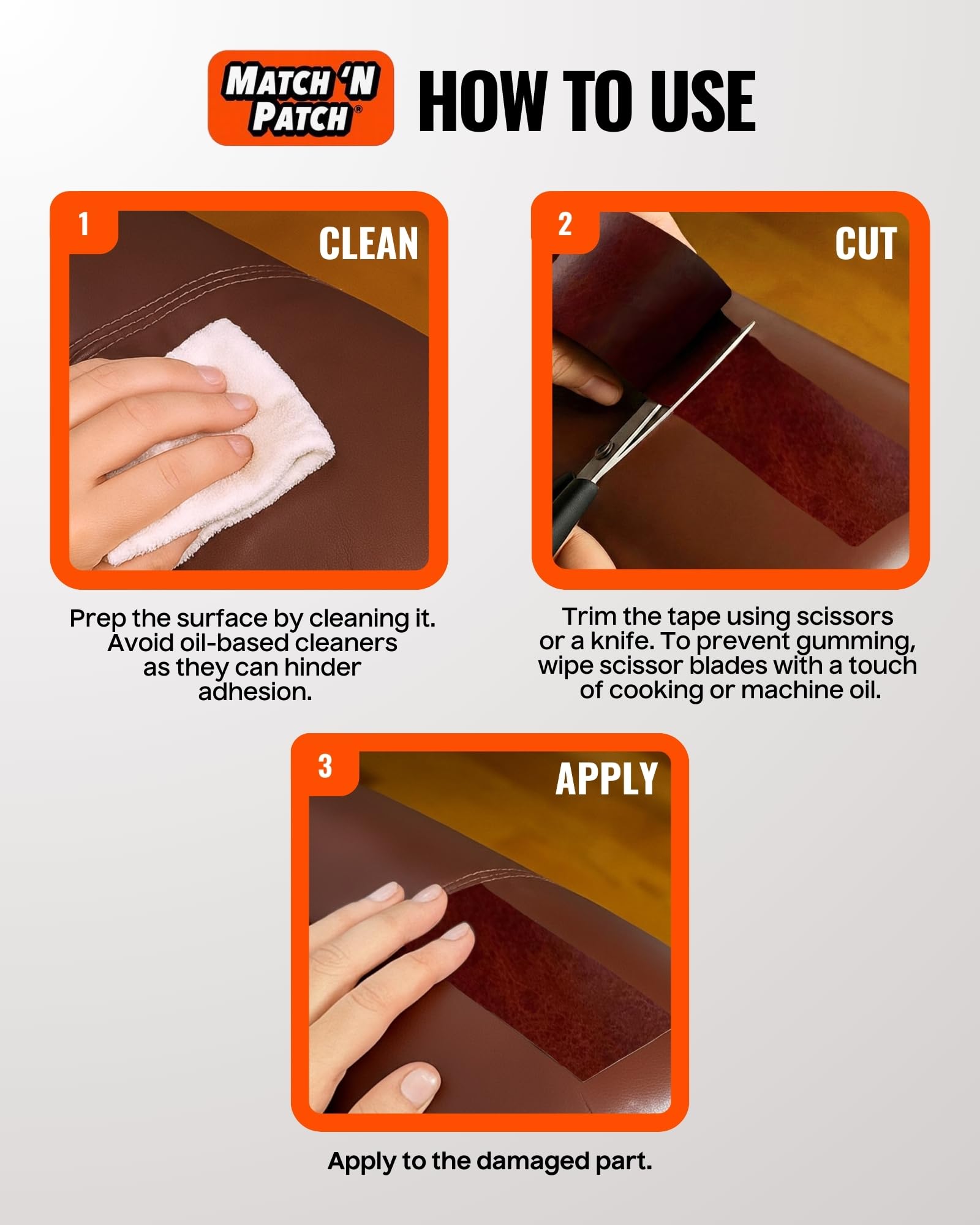 MATCH 'N PATCH®

HOW TO USE

1

CLEAN

Prep the surface by cleaning it. Avoid oil-based cleaners as they can hinder adhesion.

2

CUT

Trim the tape using scissors or a knife. To prevent gumming, wipe scissor blades with a touch of cooking or machine oil.

3

APPLY

Apply to the damaged part.