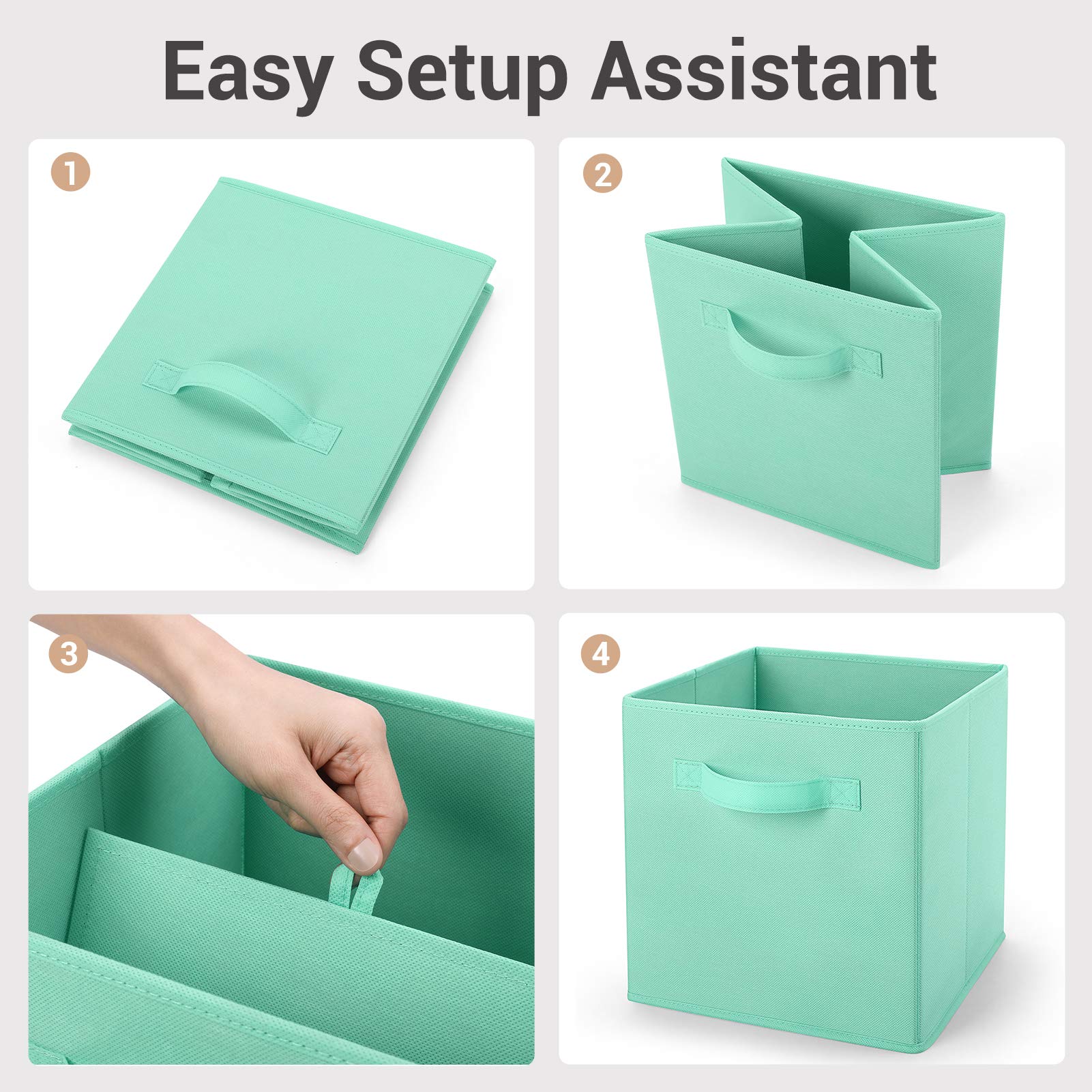 Easy Setup Assistant

1

2

3

4