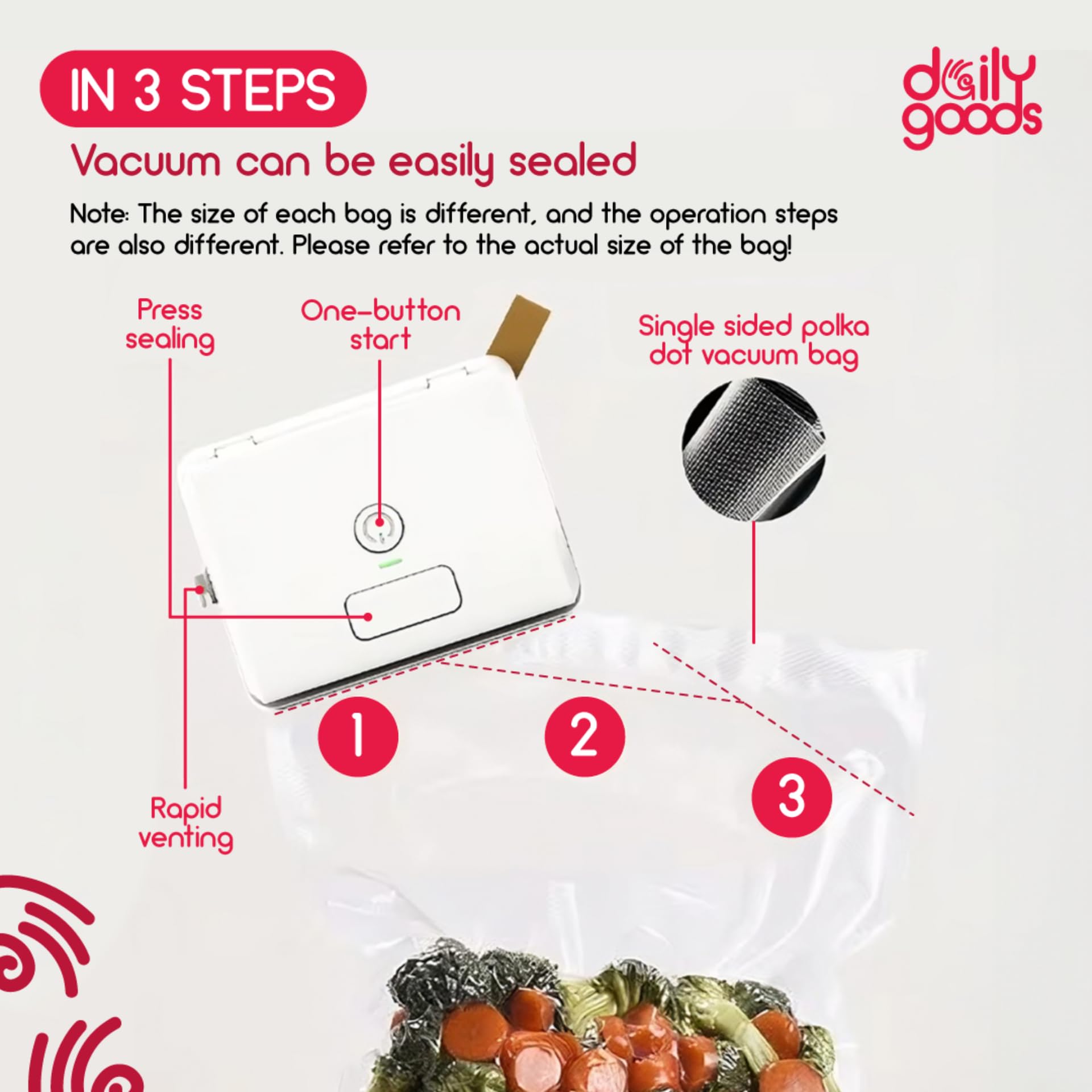 IN 3 STEPS

daily goods

Vacuum can be easily sealed

Note: The size of each bag is different, and the operation steps are also different. Please refer to the actual size of the bag!

Press sealing

One-button start

Single sided polka dot vacuum bag

1

2

3

Rapid venting