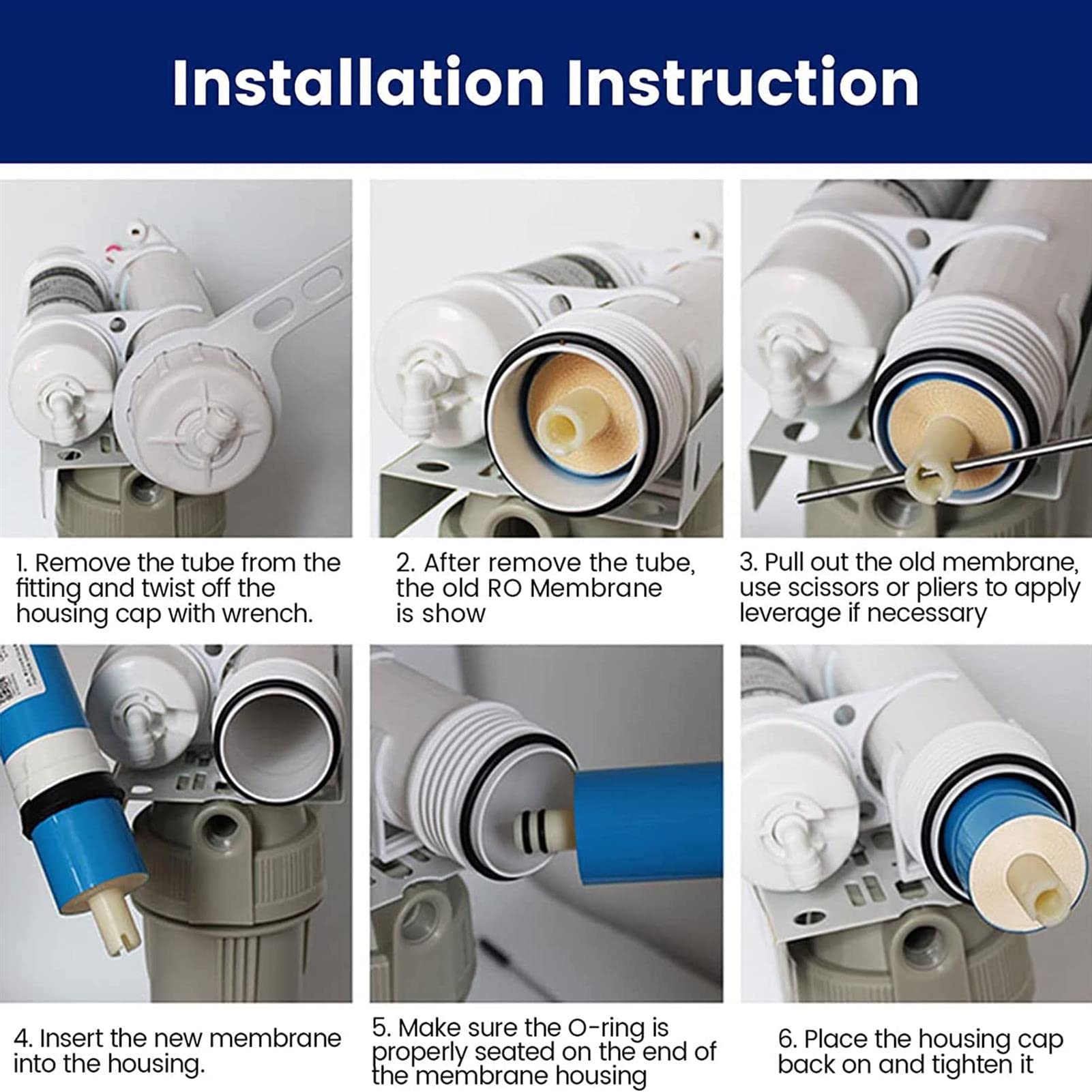 Installation Instruction

1. Remove the tube from the fitting and twist off the housing cap with wrench.

2. After remove the tube, the old RO Membrane is show

3. Pull out the old membrane, use scissors or pliers to apply leverage if necessary

4. Insert the new membrane into the housing.

5. Make sure the O-ring is properly seated on the end of the membrane housing

6. Place the housing cap back on and tighten it