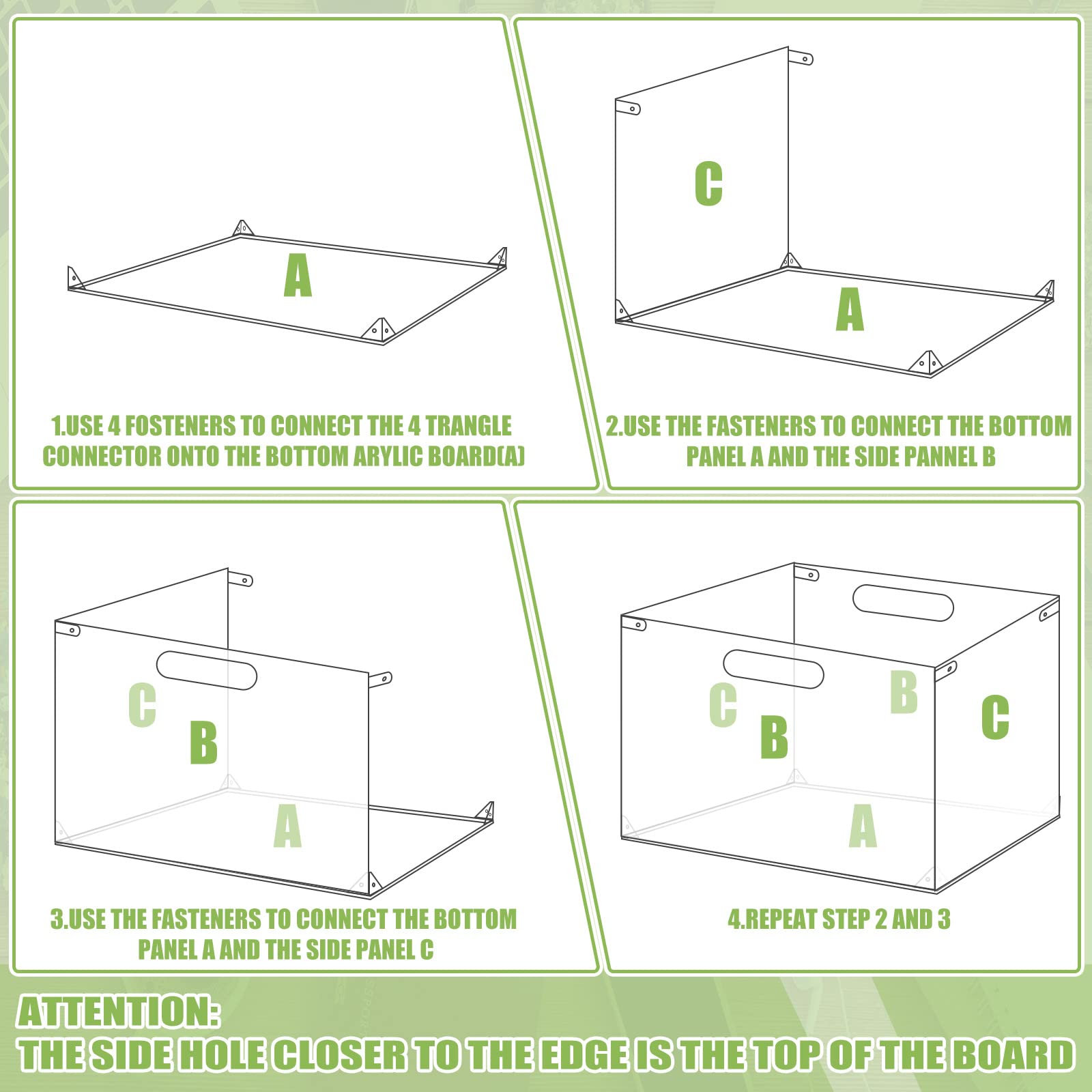 A

1.USE 4 FOSTENERS TO CONNECT THE 4 TRANGLE CONNECTOR ONTO THE BOTTOM ARYLIC BOARD(A)

C

A

2.USE THE FASTENERS TO CONNECT THE BOTTOM PANEL A AND THE SIDE PANNEL B

C
B
A

3.USE THE FASTENERS TO CONNECT THE BOTTOM PANEL A AND THE SIDE PANEL C

C
B
B
C
A

4.REPEAT STEP 2 AND 3

ATTENTION:
THE SIDE HOLE CLOSER TO THE EDGE IS THE TOP OF THE BOARD