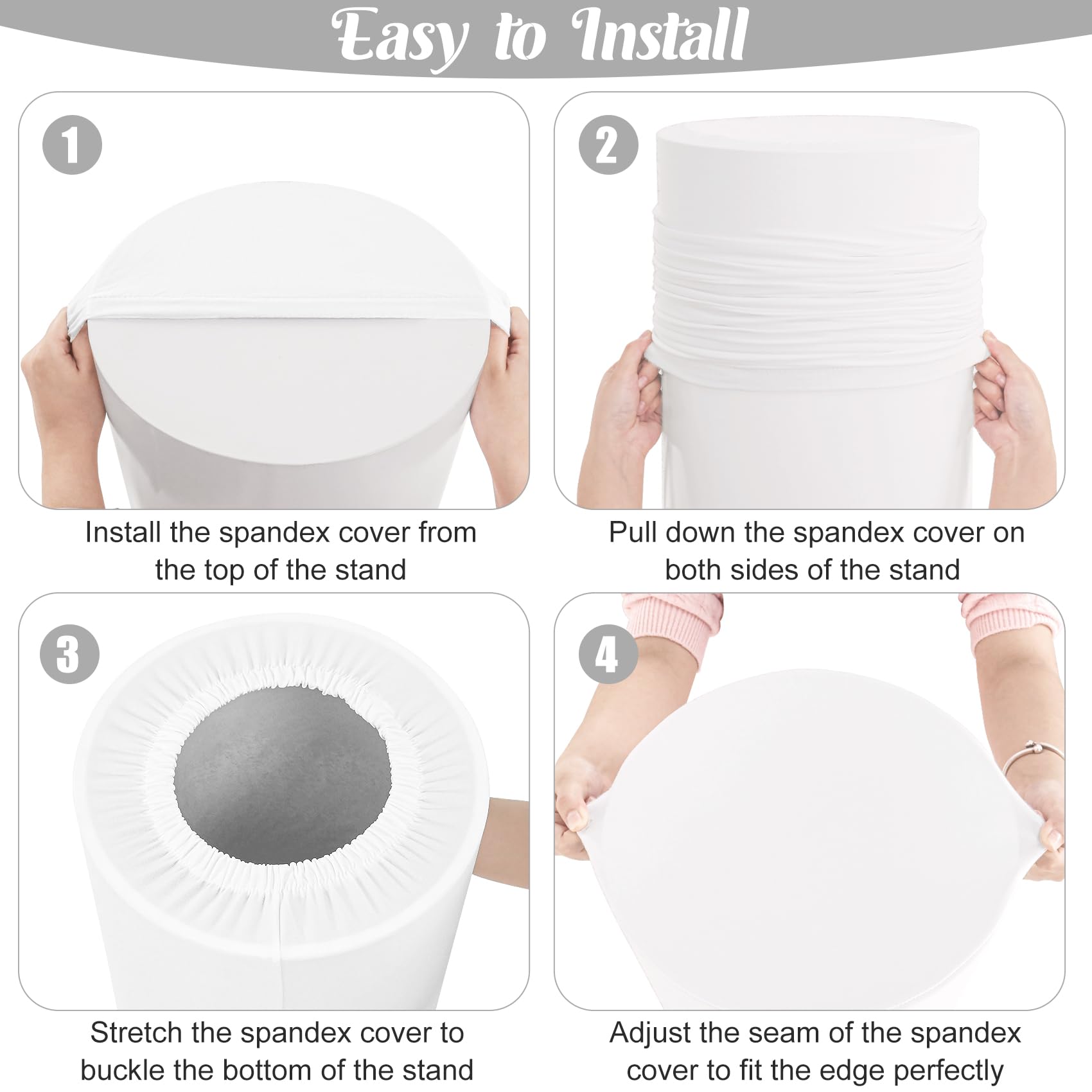 Easy to Install

1

Install the spandex cover from the top of the stand

2

Pull down the spandex cover on both sides of the stand

3

Stretch the spandex cover to buckle the bottom of the stand

4

Adjust the seam of the spandex cover to fit the edge perfectly