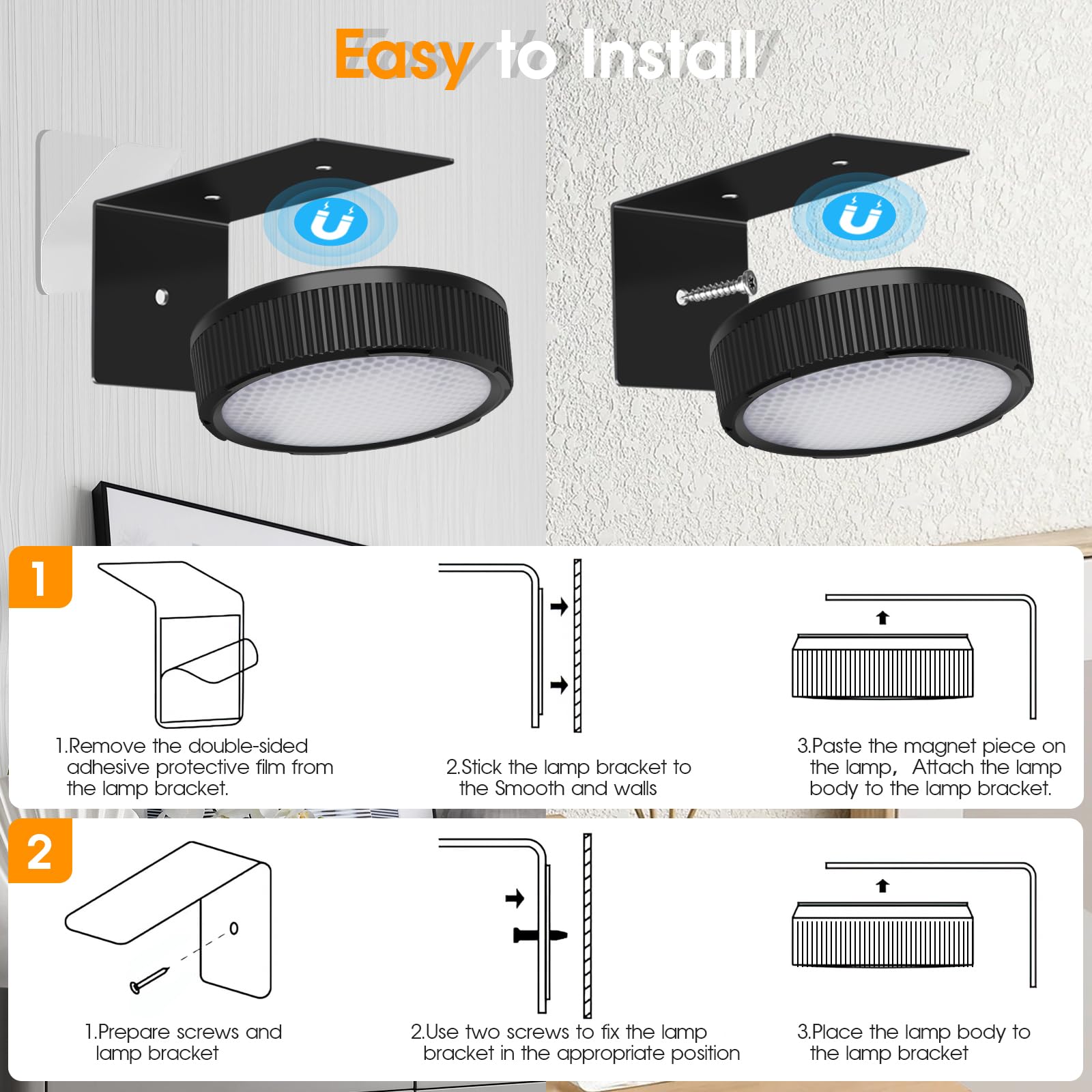 Easy to Install

1

1.Remove the double-sided adhesive protective film from the lamp bracket.

2.Stick the lamp bracket to the Smooth and walls

3.Paste the magnet piece on the lamp, Attach the lamp body to the lamp bracket.

2

1.Prepare screws and lamp bracket

2.Use two screws to fix the lamp bracket in the appropriate position

3.Place the lamp body to the lamp bracket