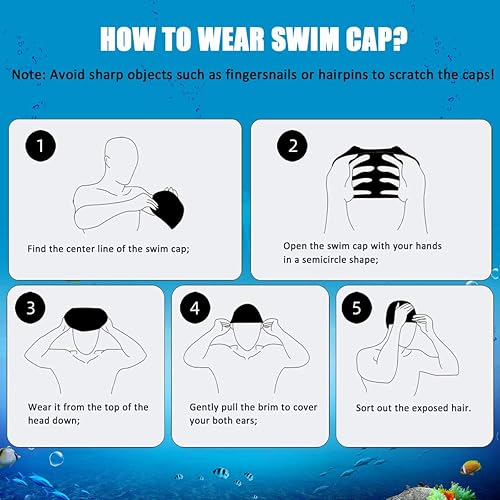 HOW TO WEAR SWIM CAP?

Note: Avoid sharp objects such as fingersnails or hairpins to scratch the caps!

1

Find the center line of the swim cap;

2

Open the swim cap with your hands in a semicircle shape;

3

Wear it from the top of the head down;

4

Gently pull the brim to cover your both ears;

5

Sort out the exposed hair.