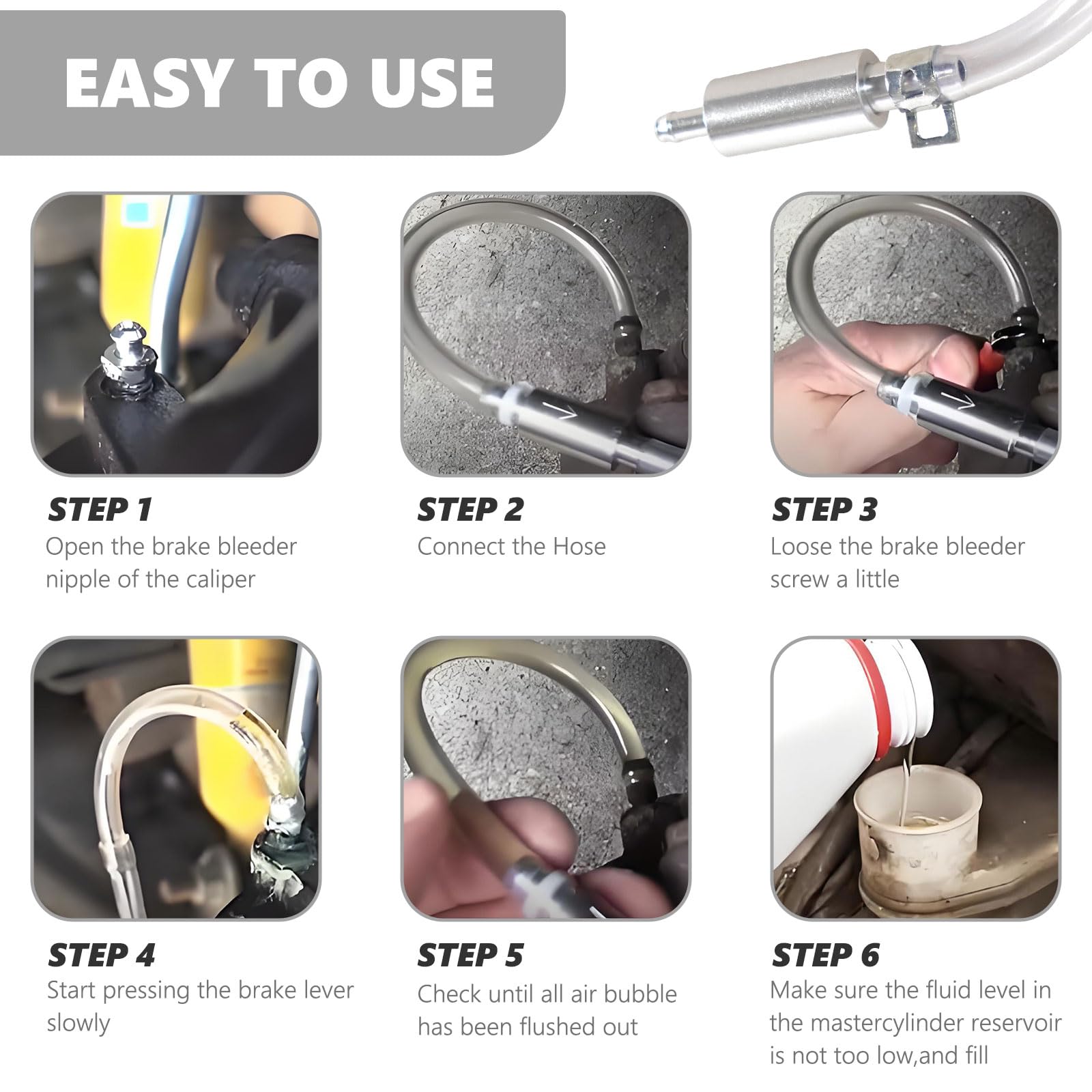 EASY TO USE

STEP 1
Open the brake bleeder nipple of the caliper

STEP 2
Connect the Hose

STEP 3
Loose the brake bleeder screw a little

STEP 4
Start pressing the brake lever slowly

STEP 5
Check until all air bubble has been flushed out

STEP 6
Make sure the fluid level in the mastercylinder reservoir is not too low,and fill