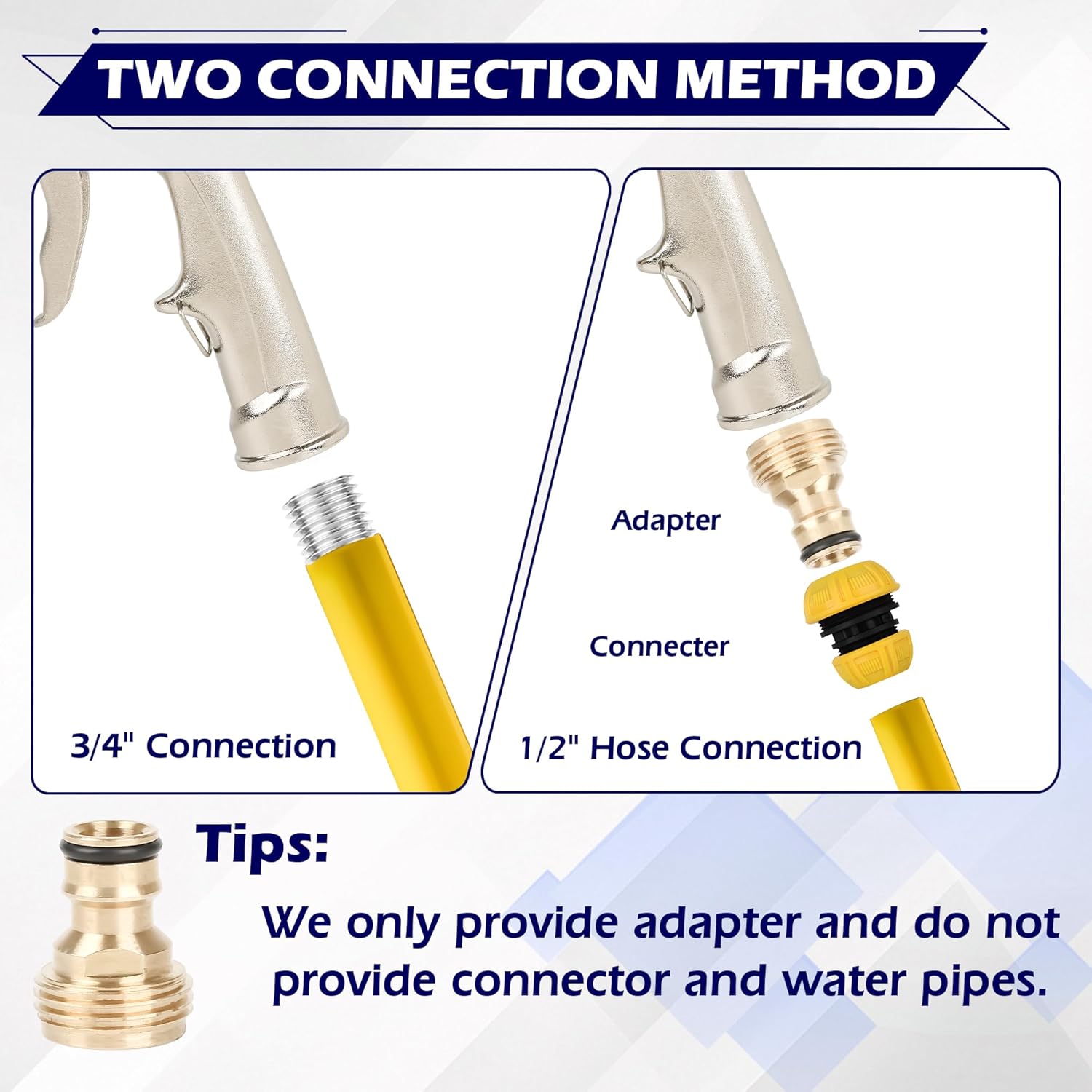 TWO CONNECTION METHOD

3/4" Connection

Adapter

Connecter

1/2" Hose Connection

Tips:

We only provide adapter and do not provide connector and water pipes.