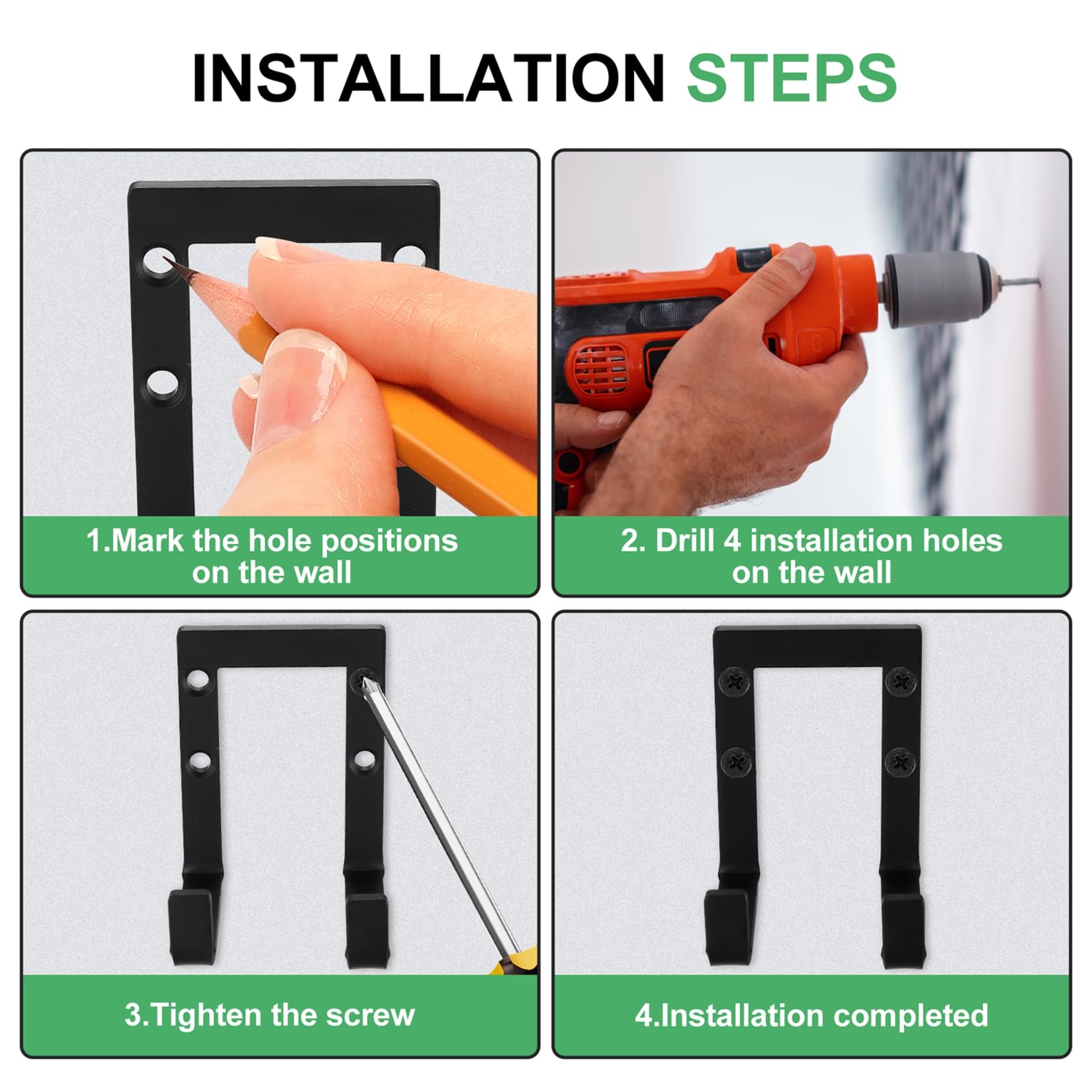 INSTALLATION STEPS

1.Mark the hole positions on the wall

2. Drill 4 installation holes on the wall

3.Tighten the screw

4.Installation completed